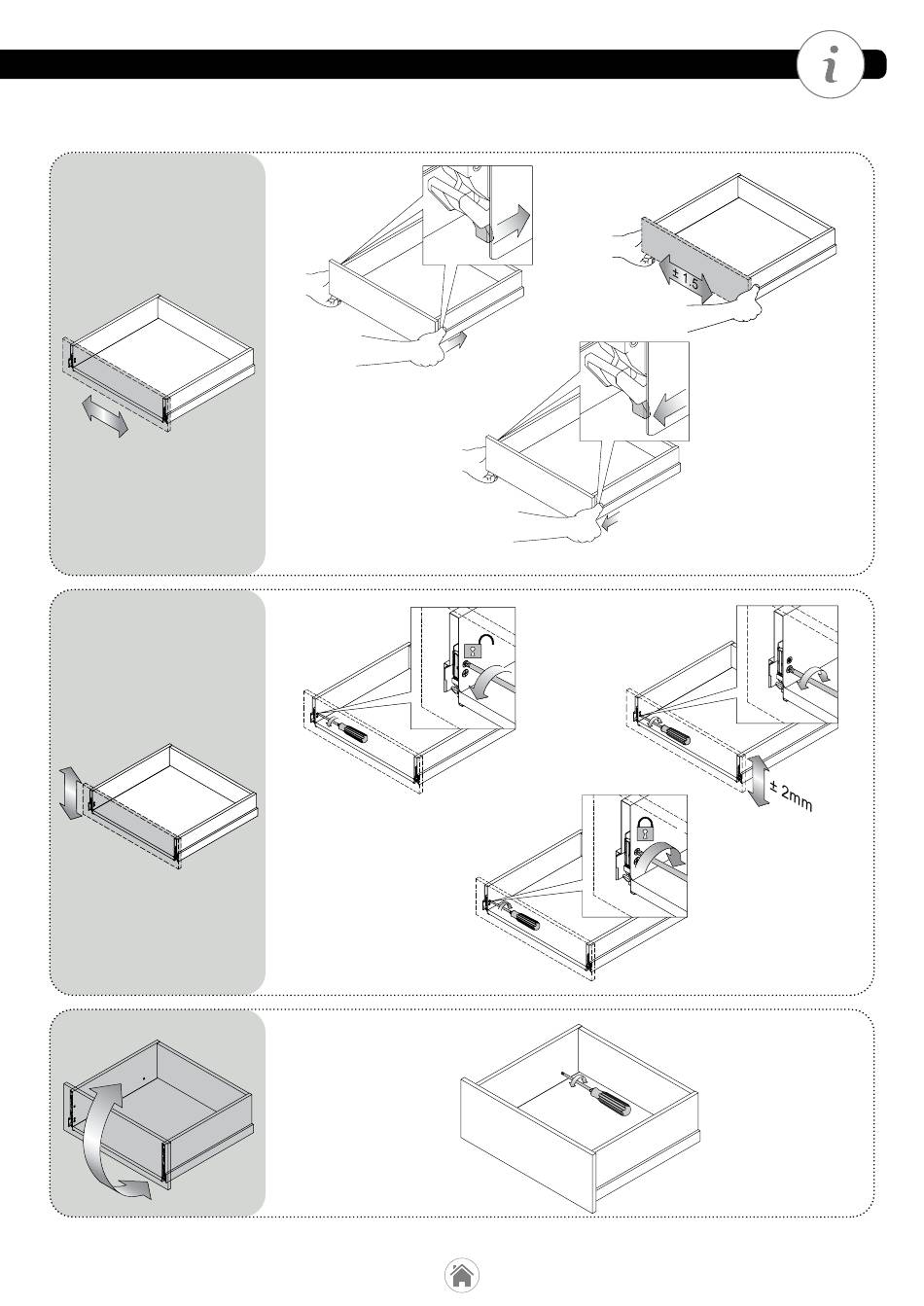 i

± 1.5

± 2mm