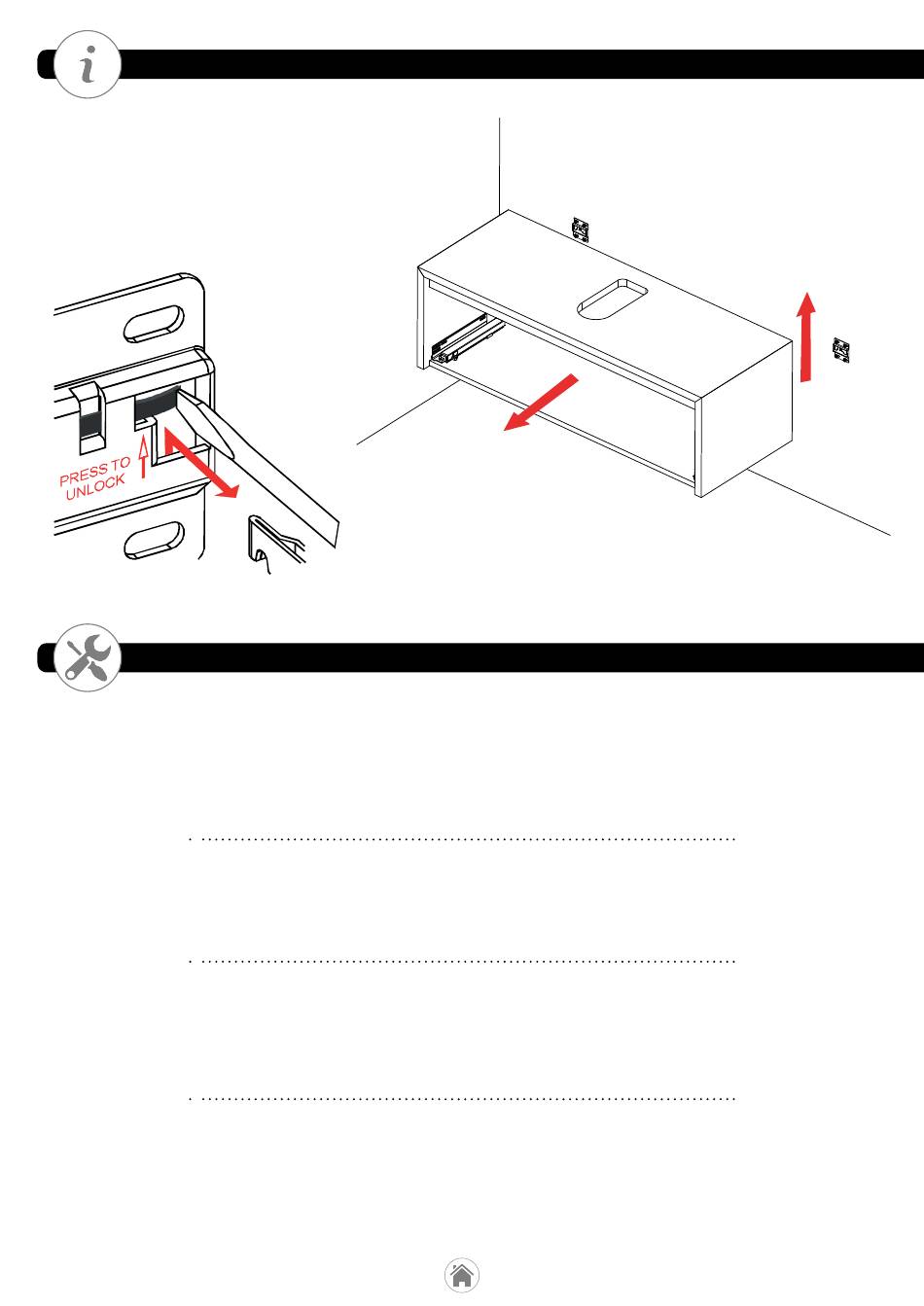 i

PRESS TO UNLOCK