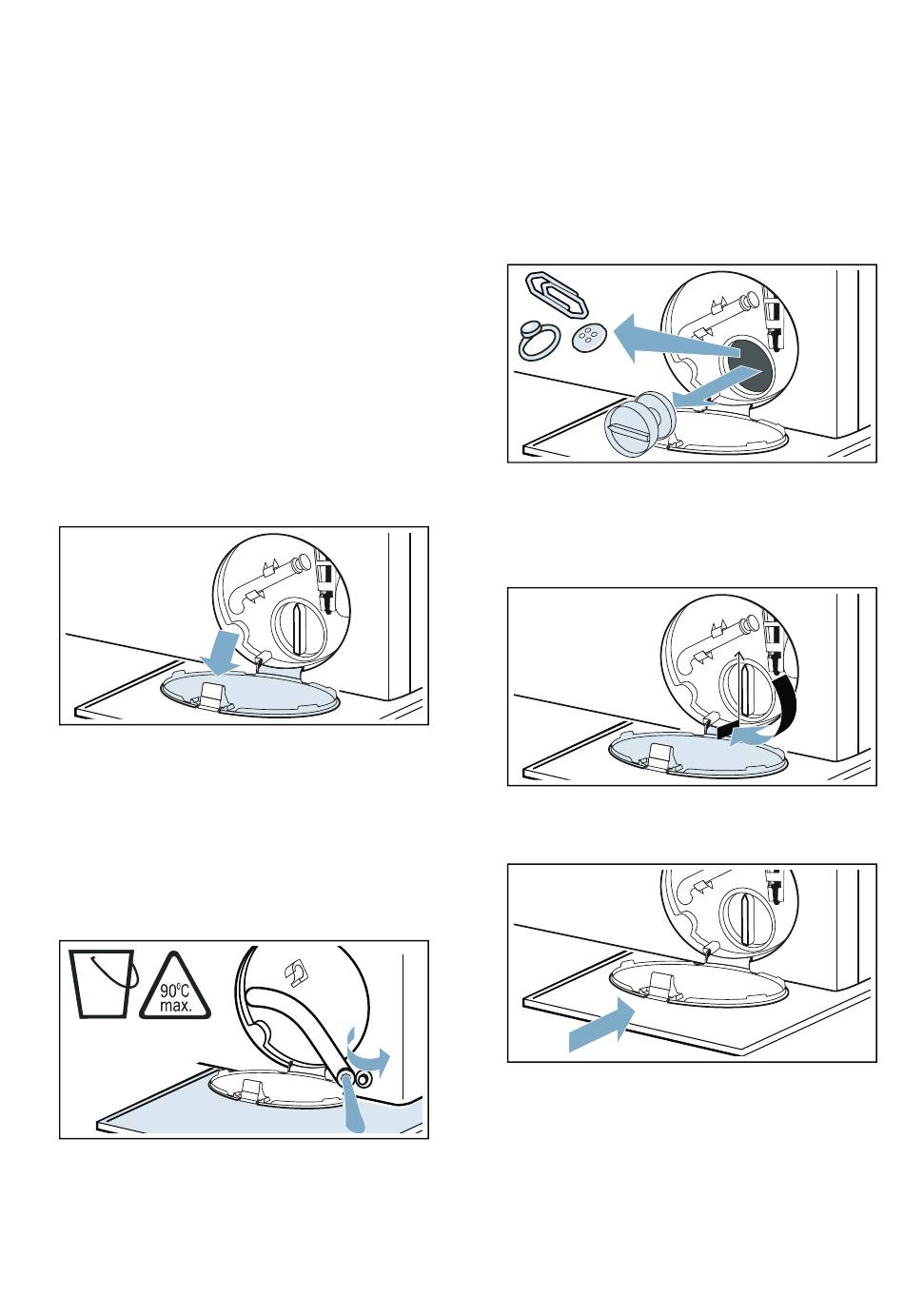 90°C max.