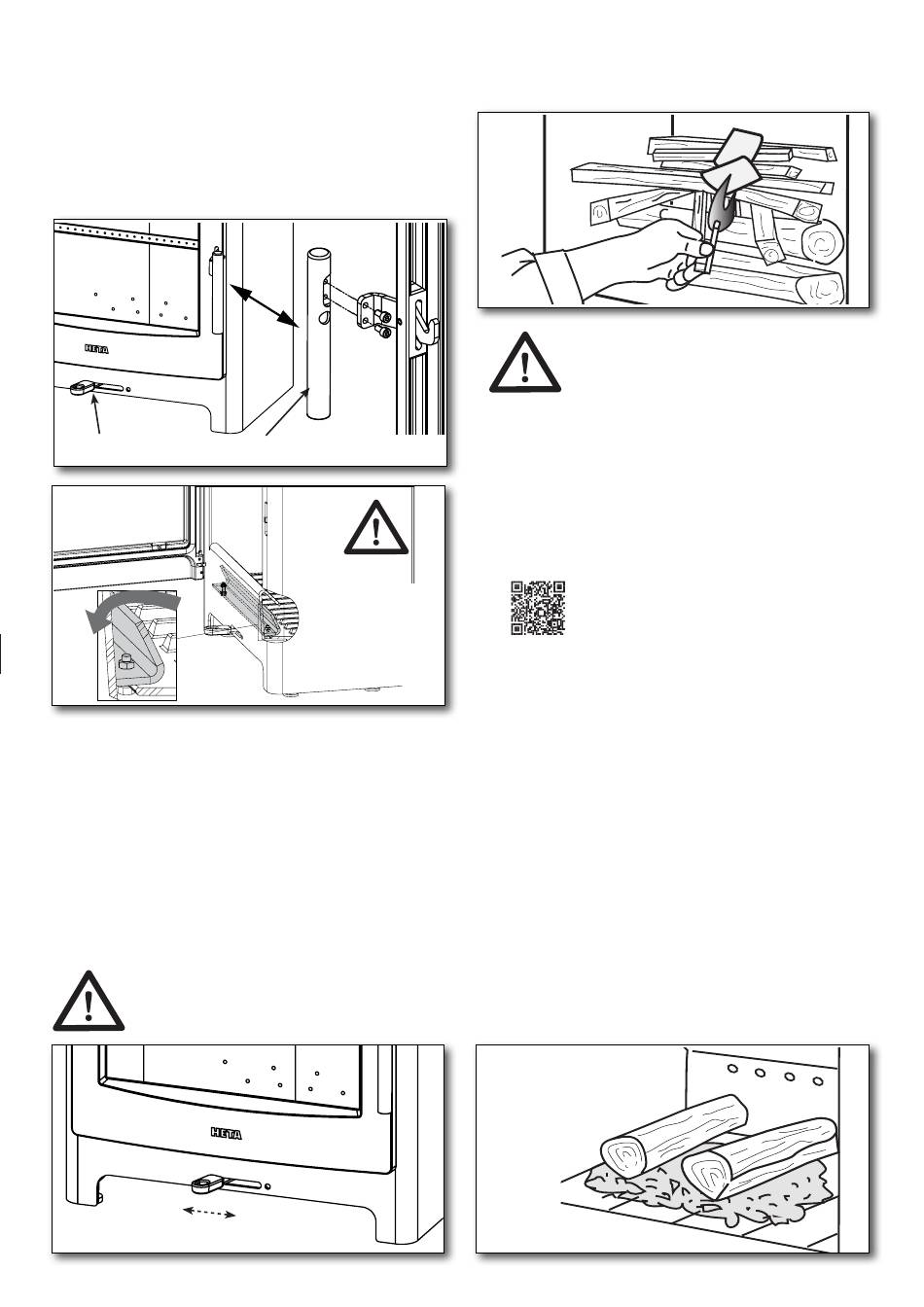 HETA

HETA