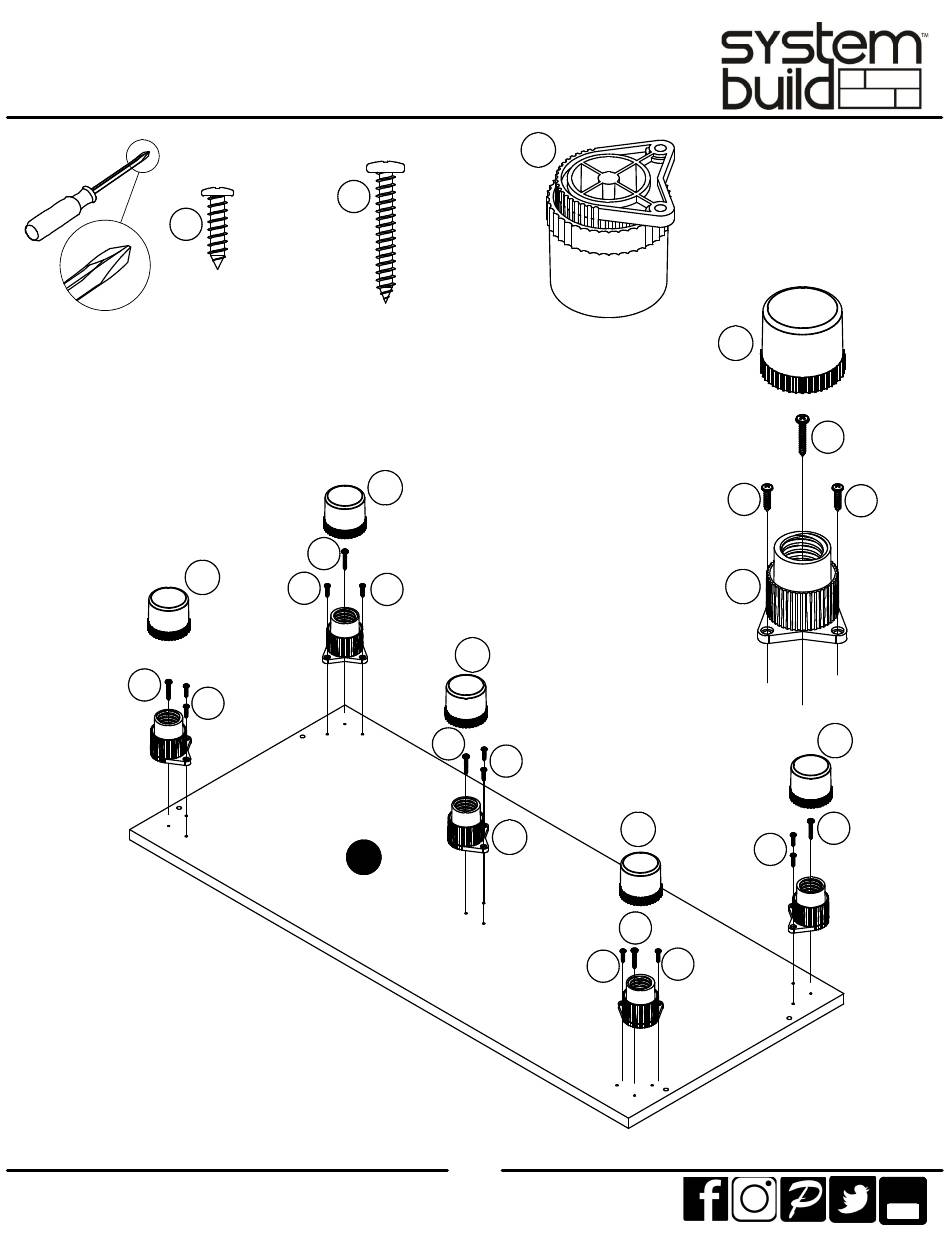 system build™