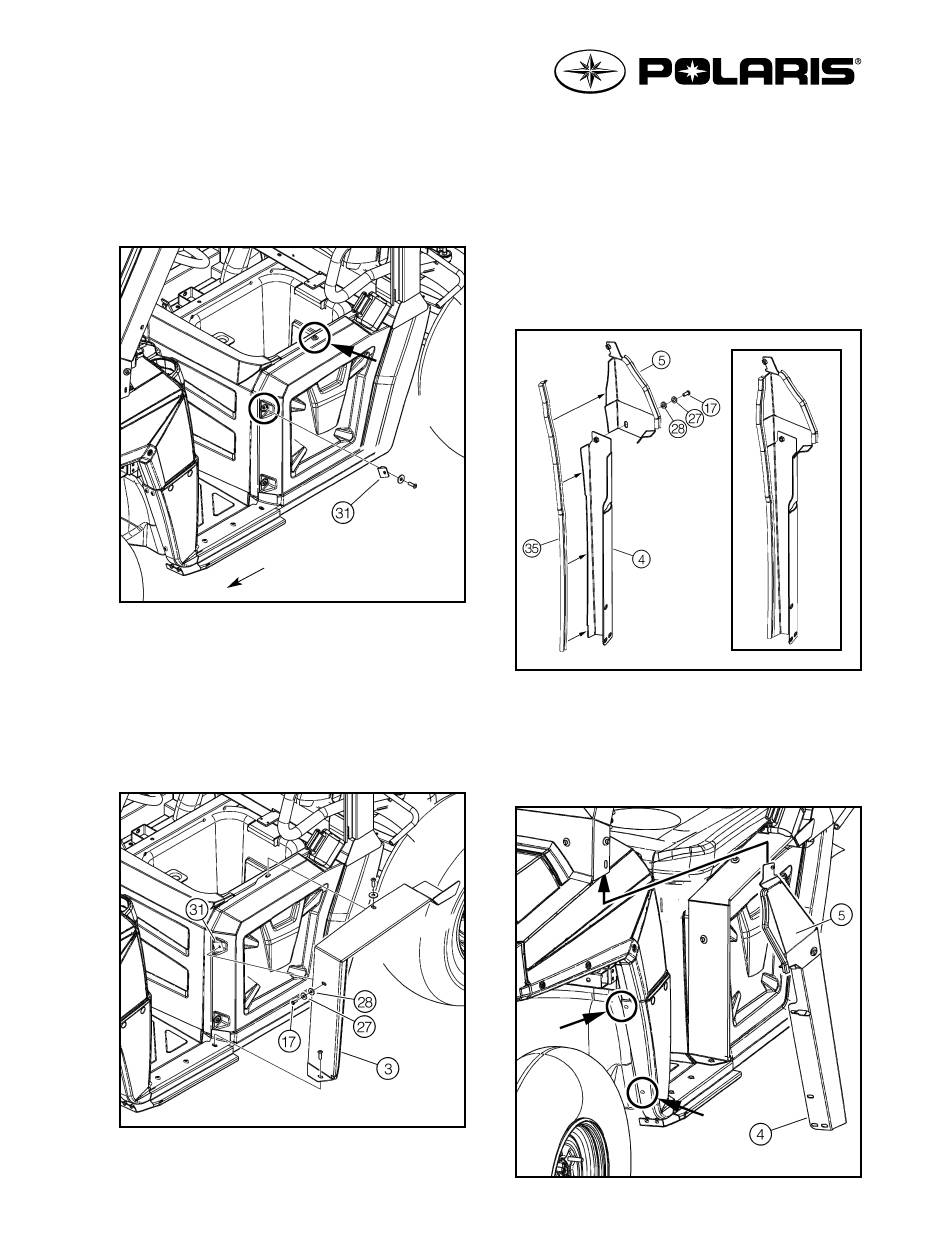 POLARIS®

31

5

17

27

28

35

4

31

28

27

17

3

5

4