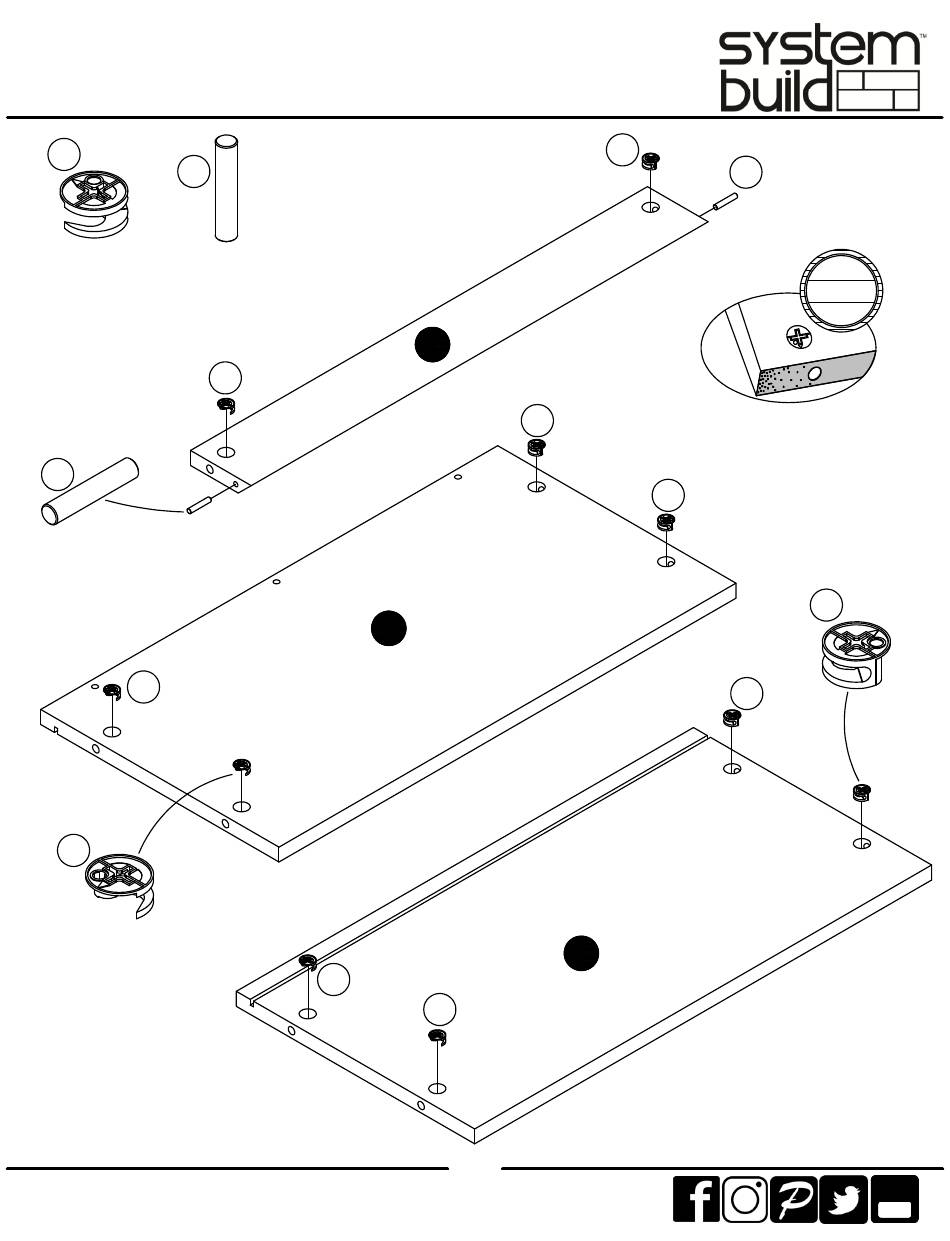 system build™