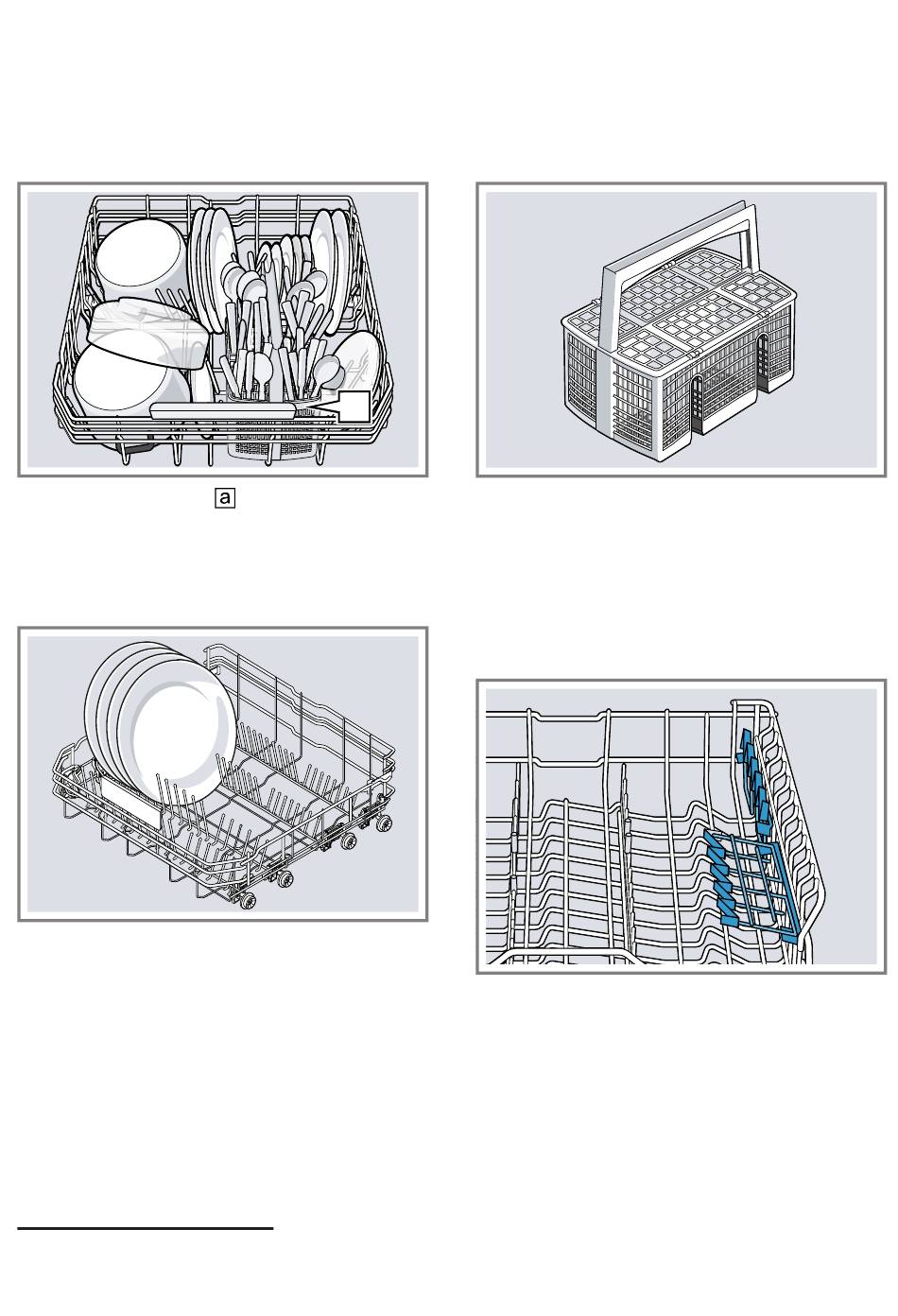 a