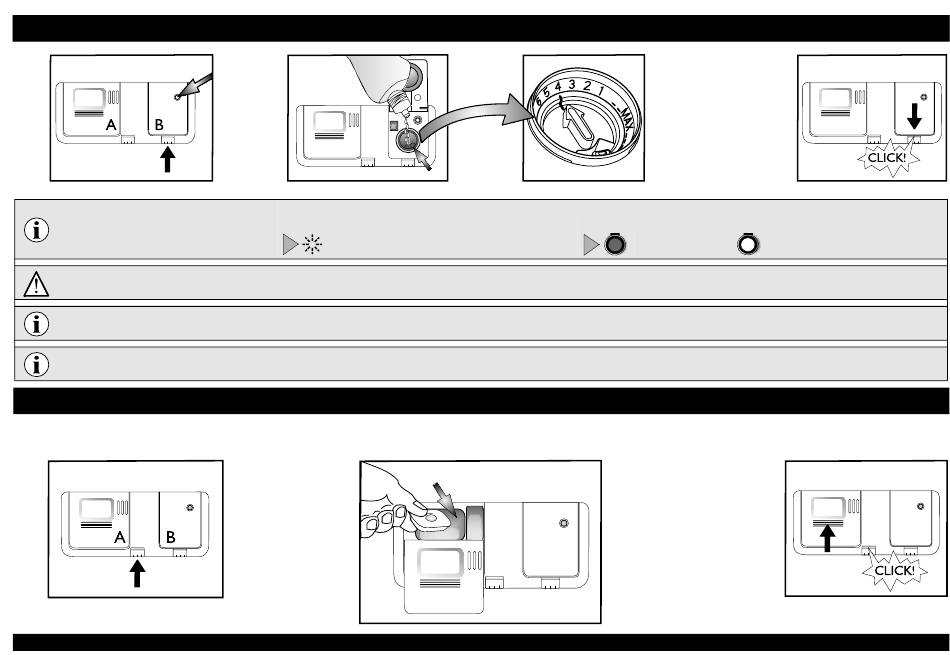 A B

6 5 4 3 2 1 MAX

CLICK!

A B

CLICK!