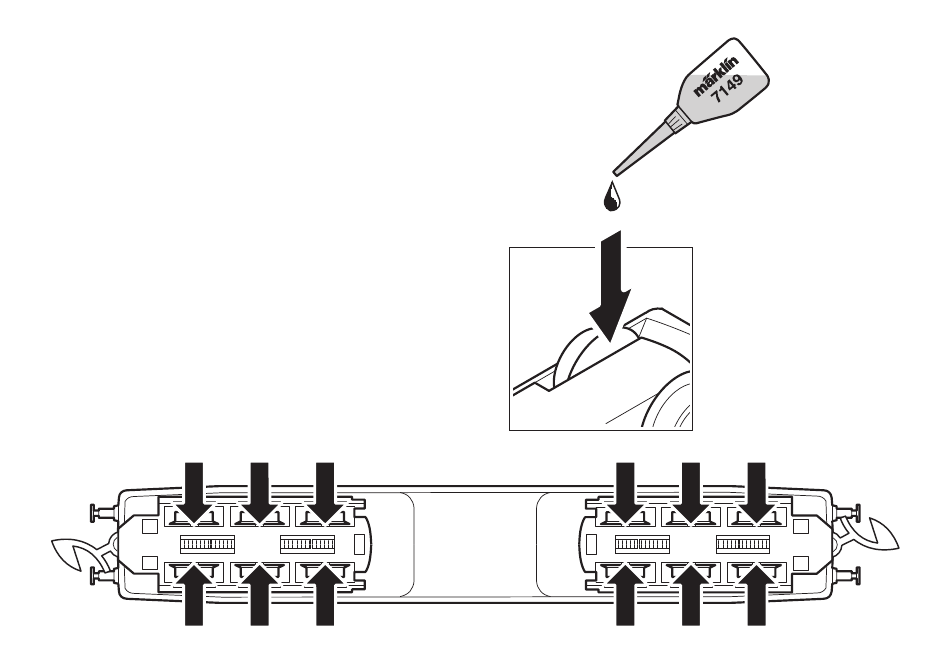 märklin
7149