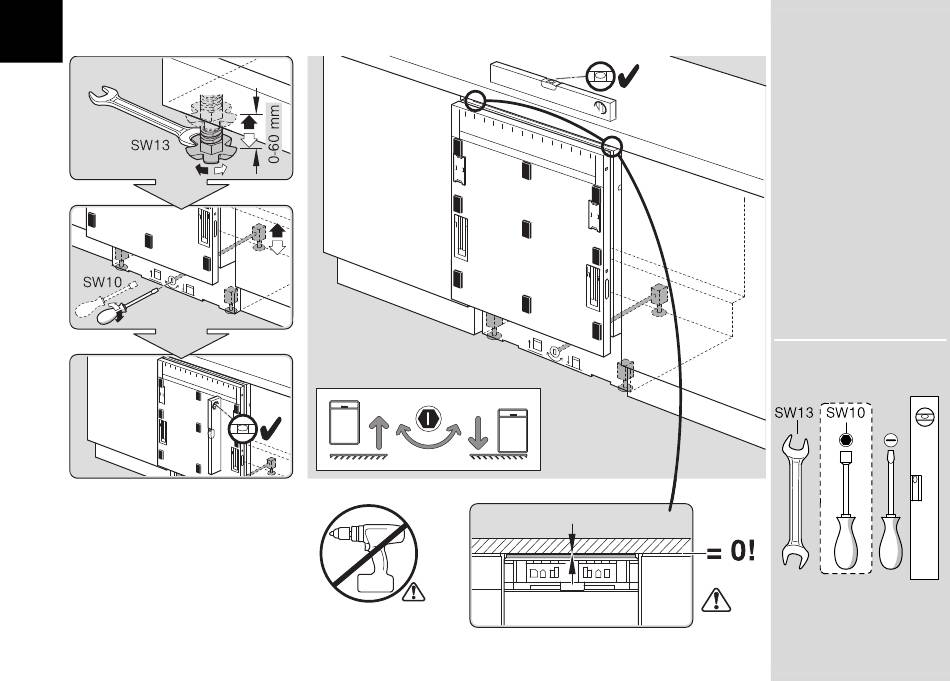 SW13
0-60 mm
SW10
= 0!
SW13
SW10