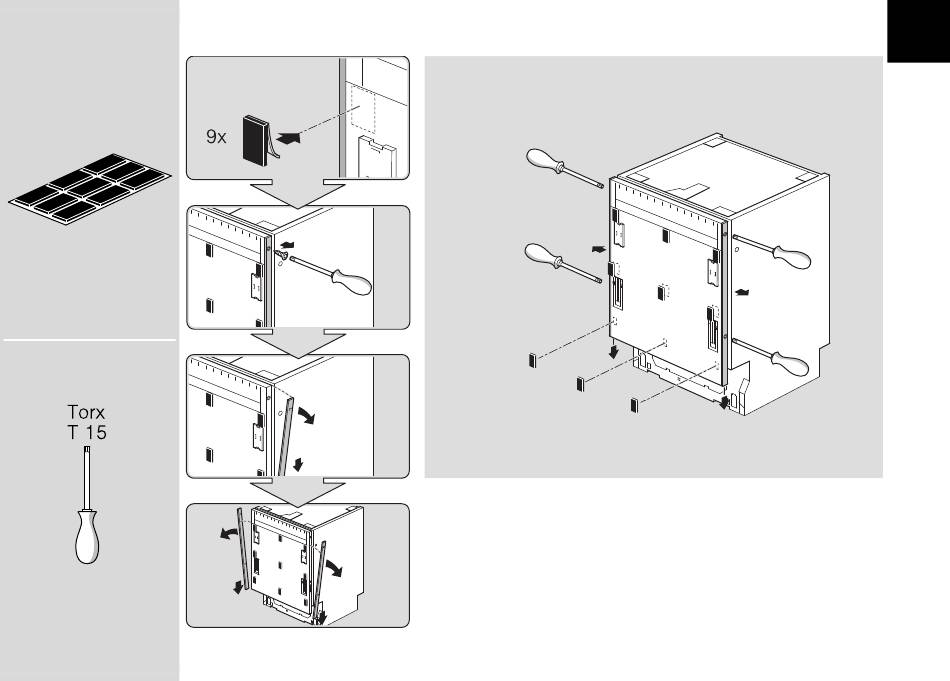 9x

Torx
T 15