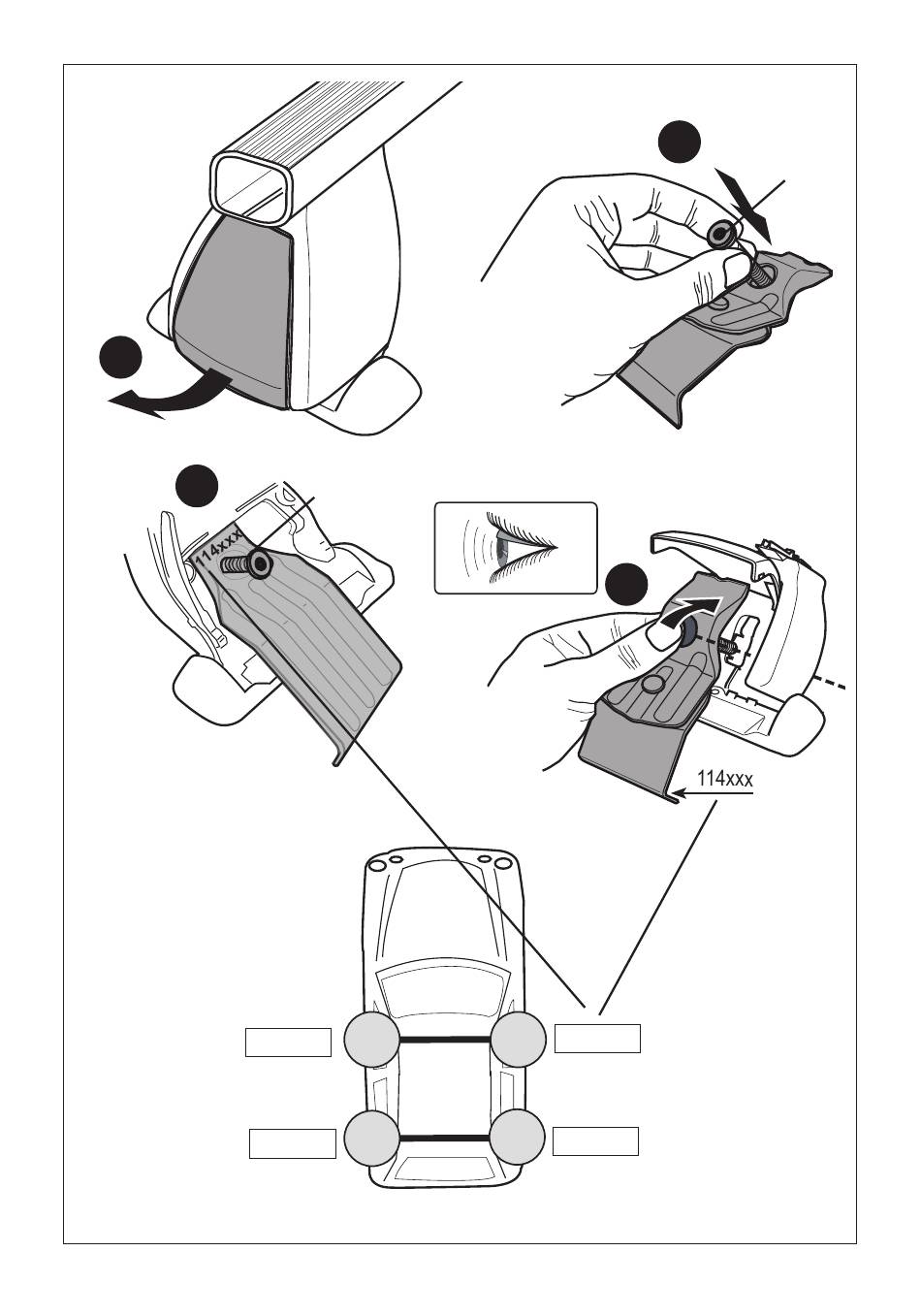 114xxx

114xxx