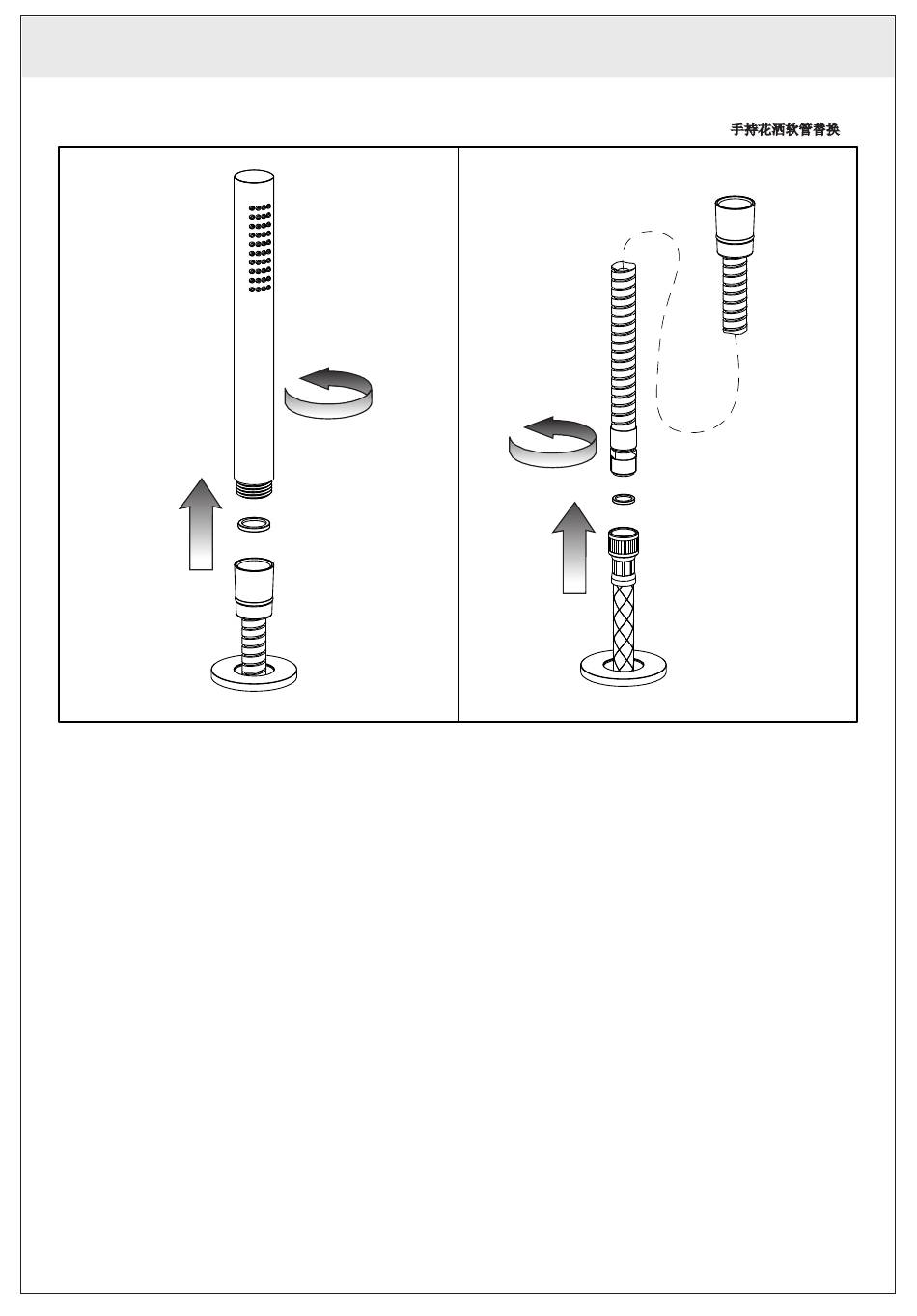 手持花洒软管替换