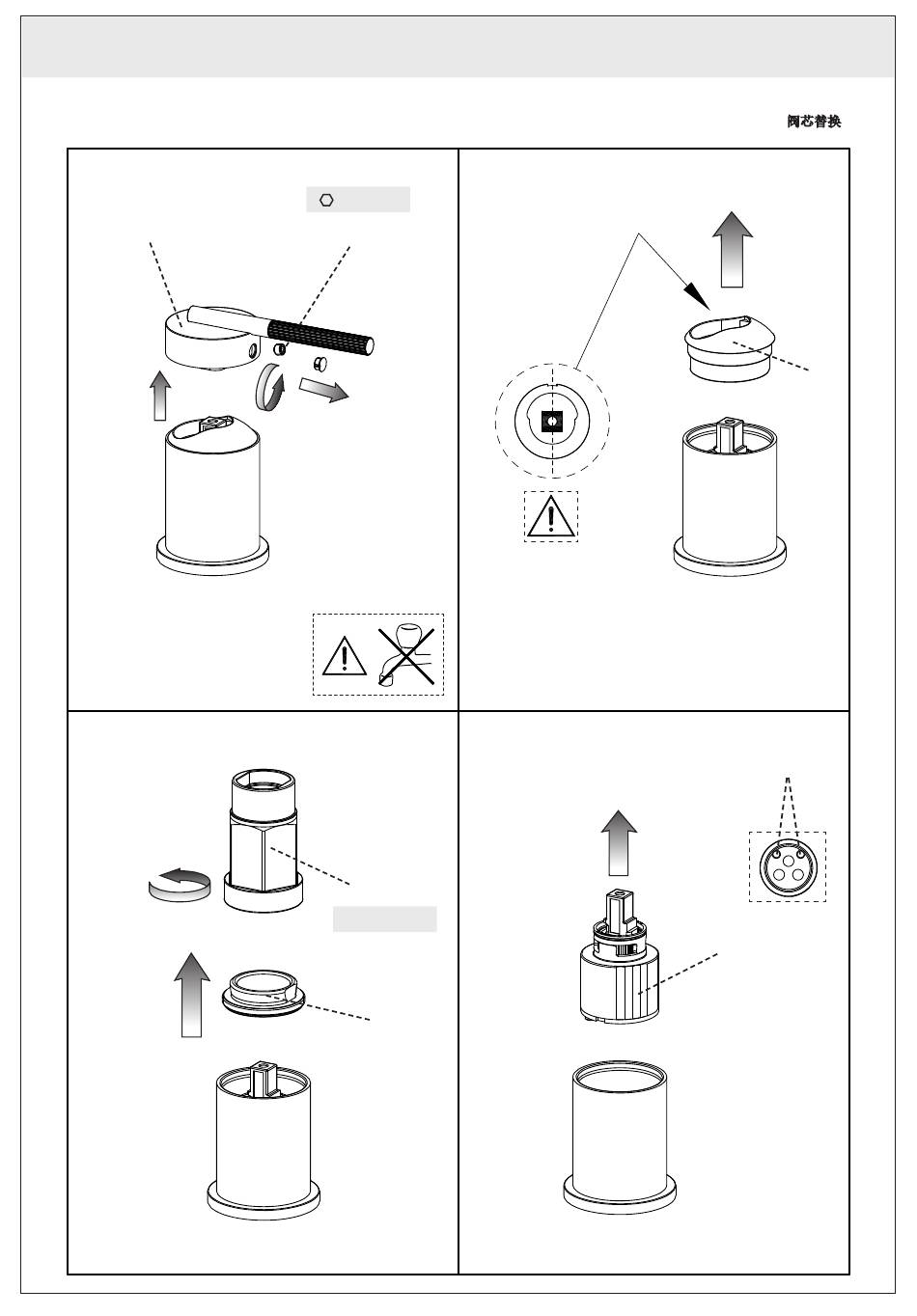 阀芯替换