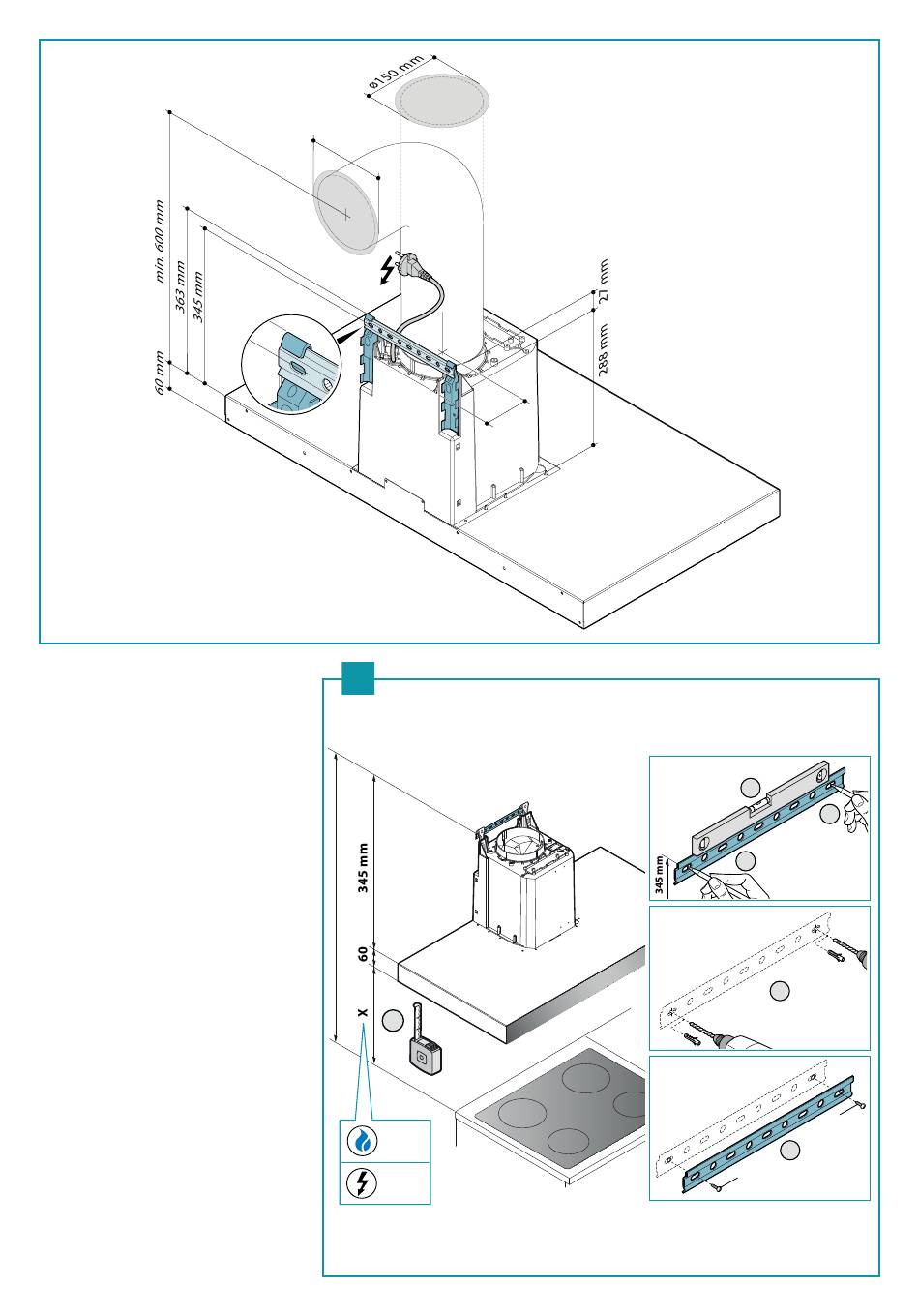 ø150 mm

min. 600 mm

363 mm

345 mm

60 mm

27 mm

288 mm

345 mm

60

X

345 mm