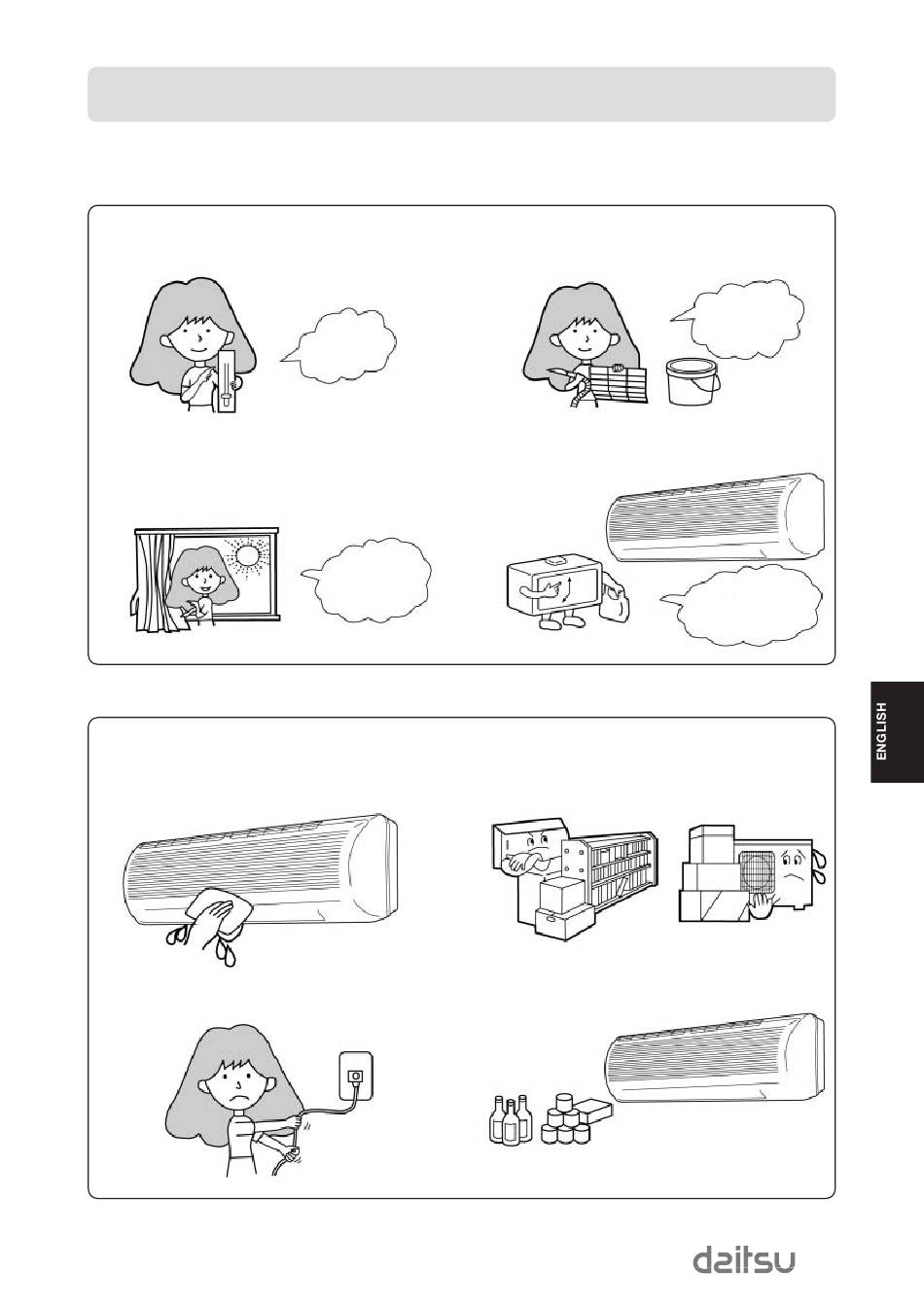 ENGLISH

daitsu