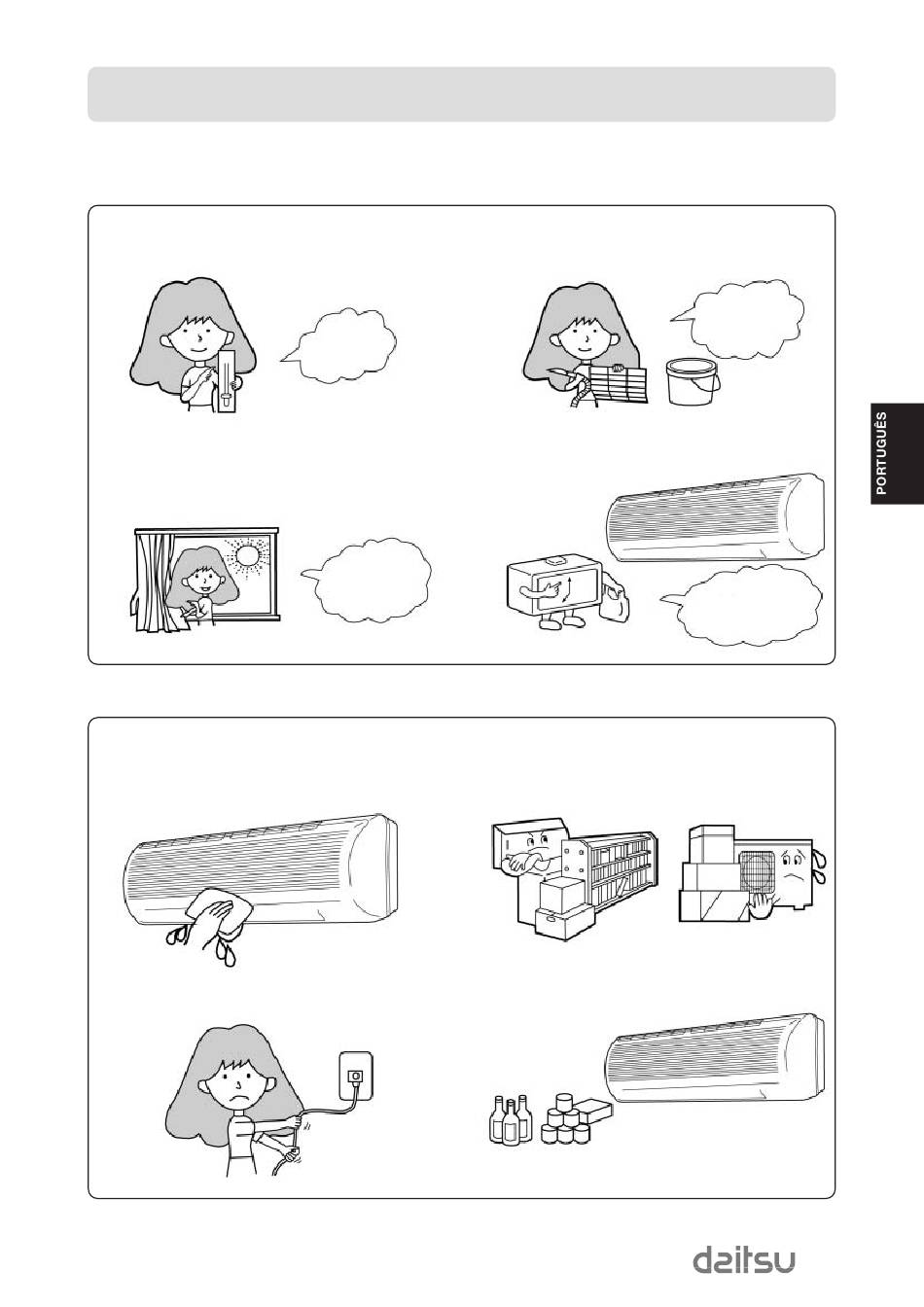 PORTUGUÊS

daitsu