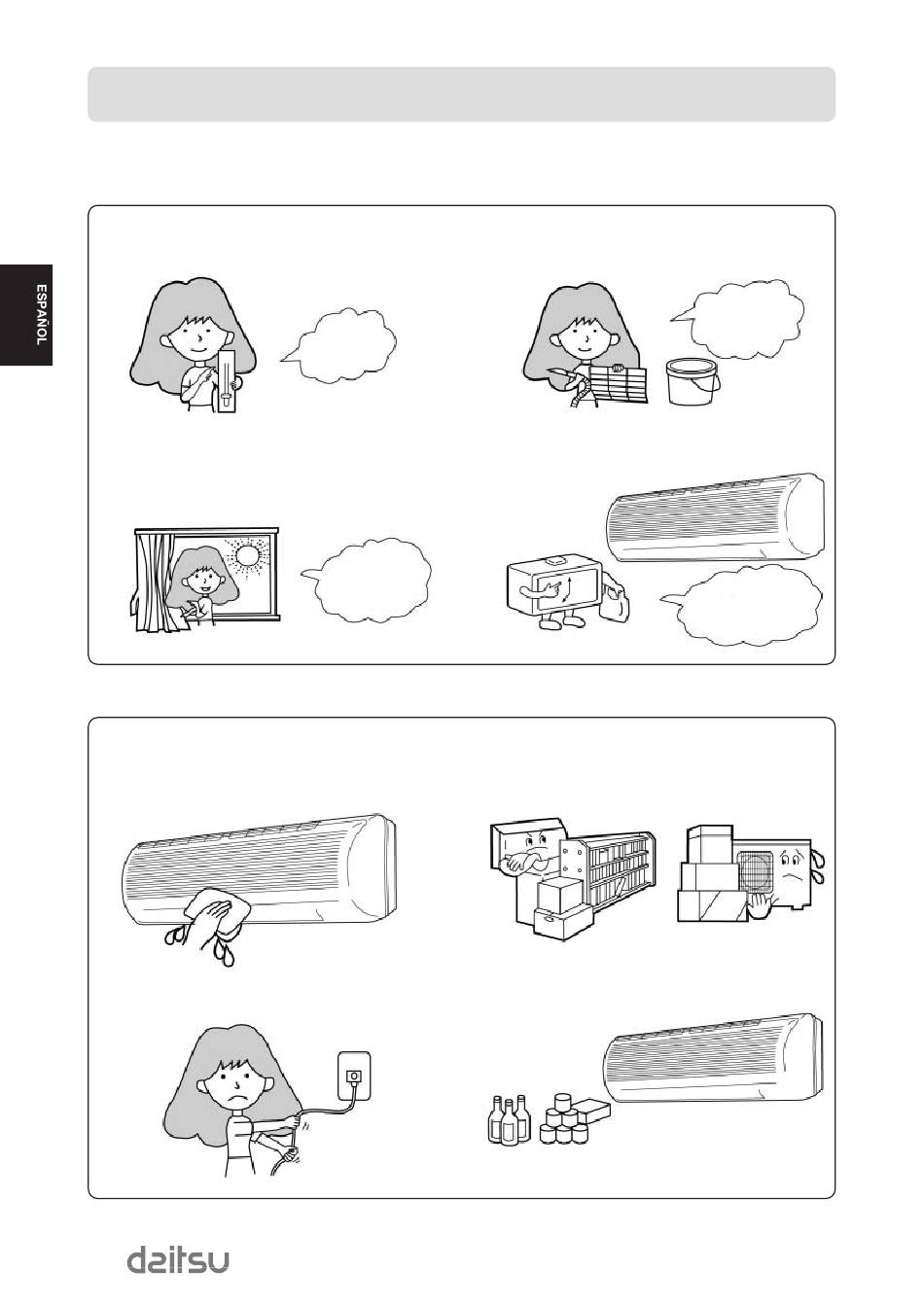 ESPAÑOL

daitsu