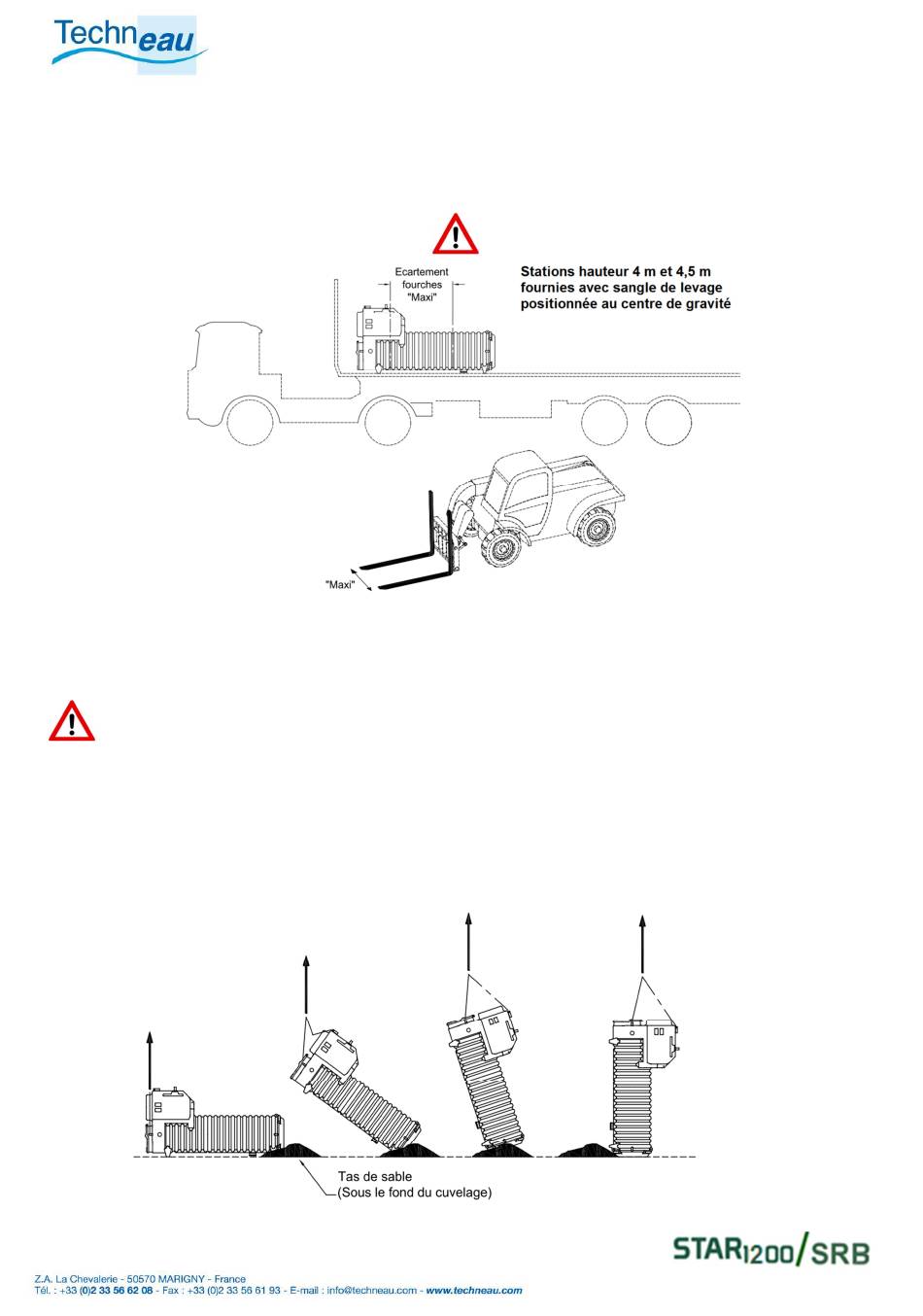 Techneau

Ecartement fourches "Maxi"

Stations hauteur 4 m et 4,5 m fournies avec sangle de levage positionnée au centre de gravité

"Maxi"

Tas de sable
(Sous le fond du cuvelage)

STAR1200/SRB

Z.A. La Chevalerie - 50570 MARIGNY - France
Tél. : +33 (0)2 33 56 62 08 - Fax : +33 (0)2 33 56 61 93 - E-mail : info@techneau.com - www.techneau.com