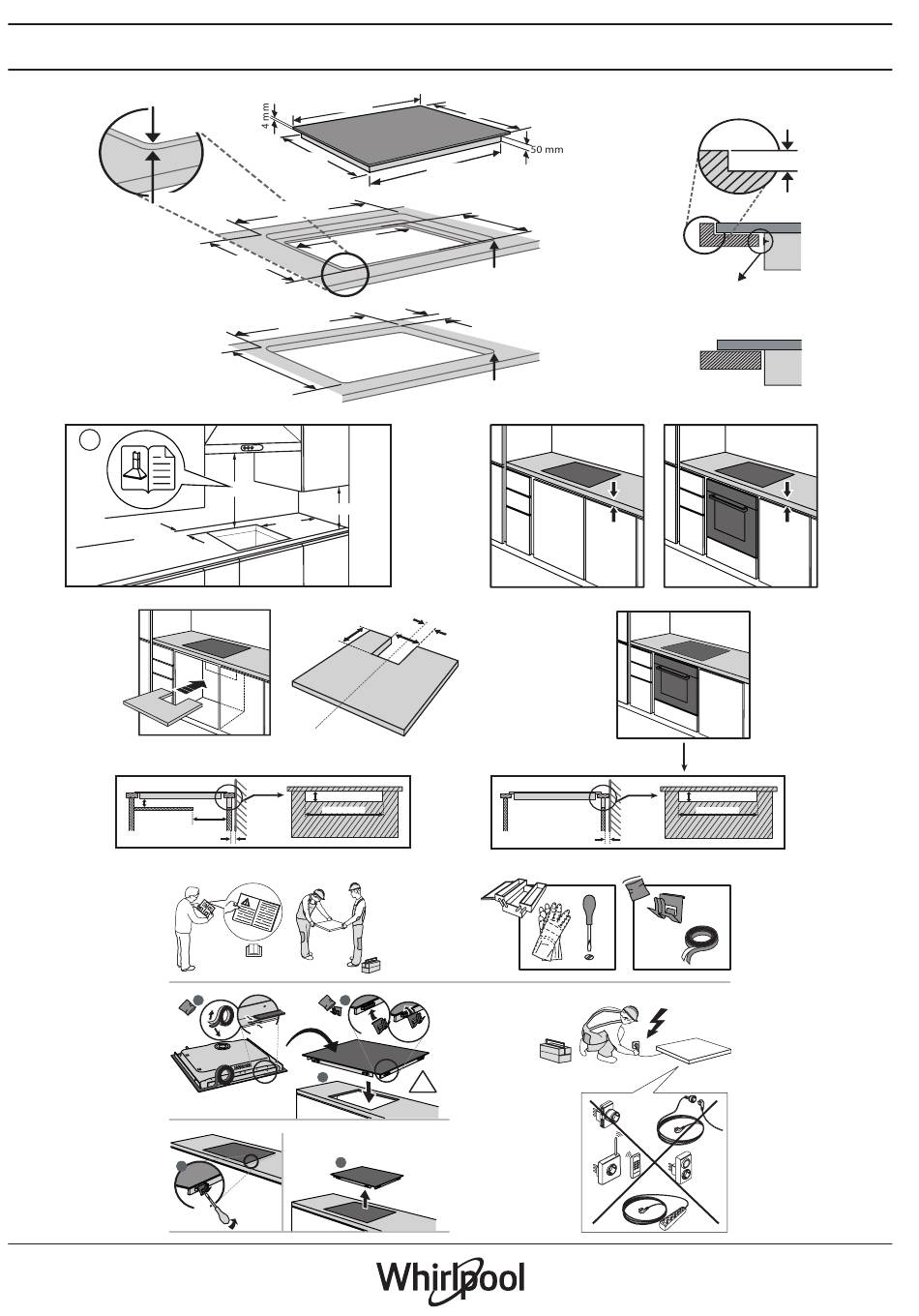 4 mm

50 mm

Whirlpool