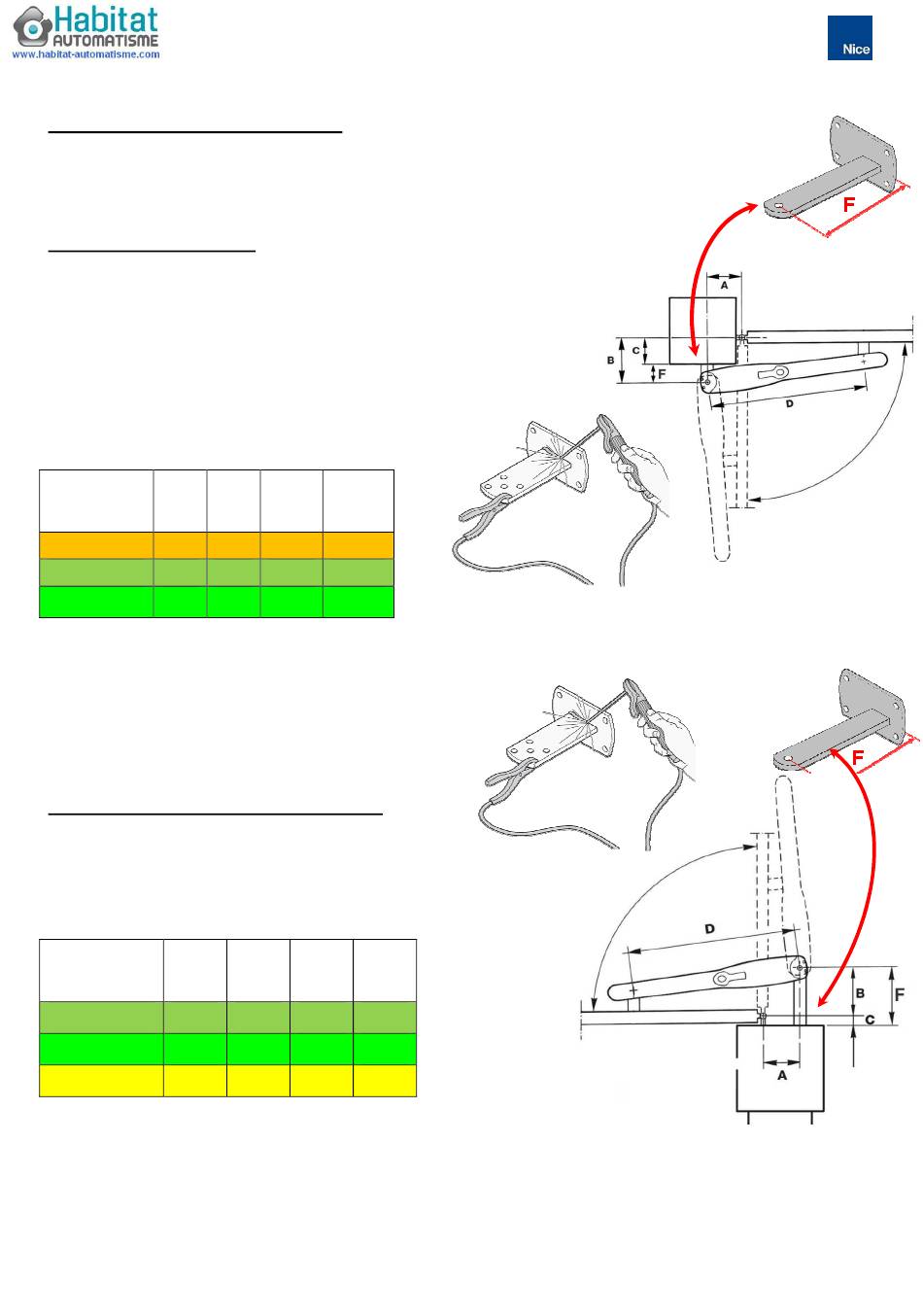 Habitat AUTOMATISME
www.habitat-automatisme.com

Nice

F

A

B C F

D

F

D

B F

C

A