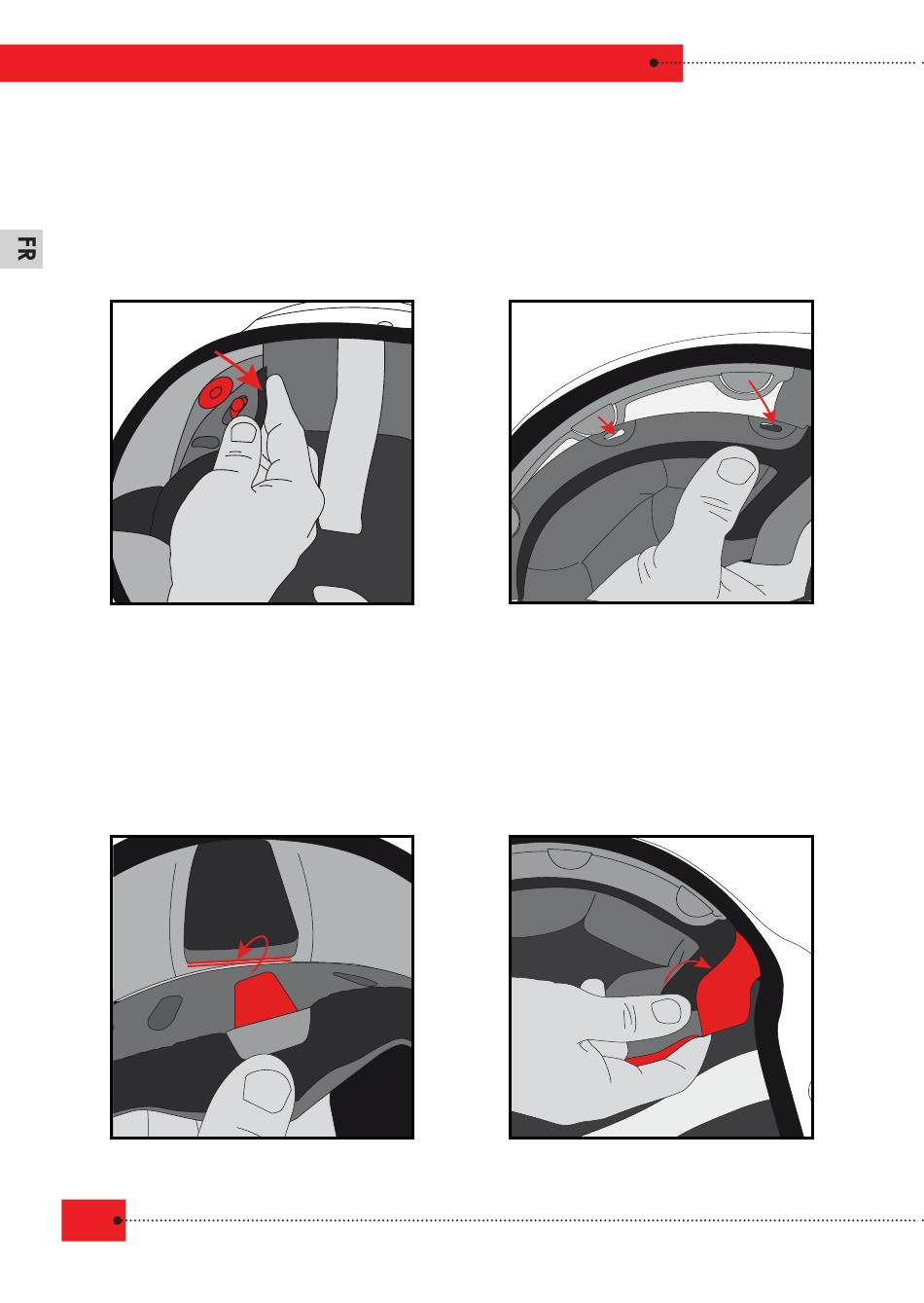 FR