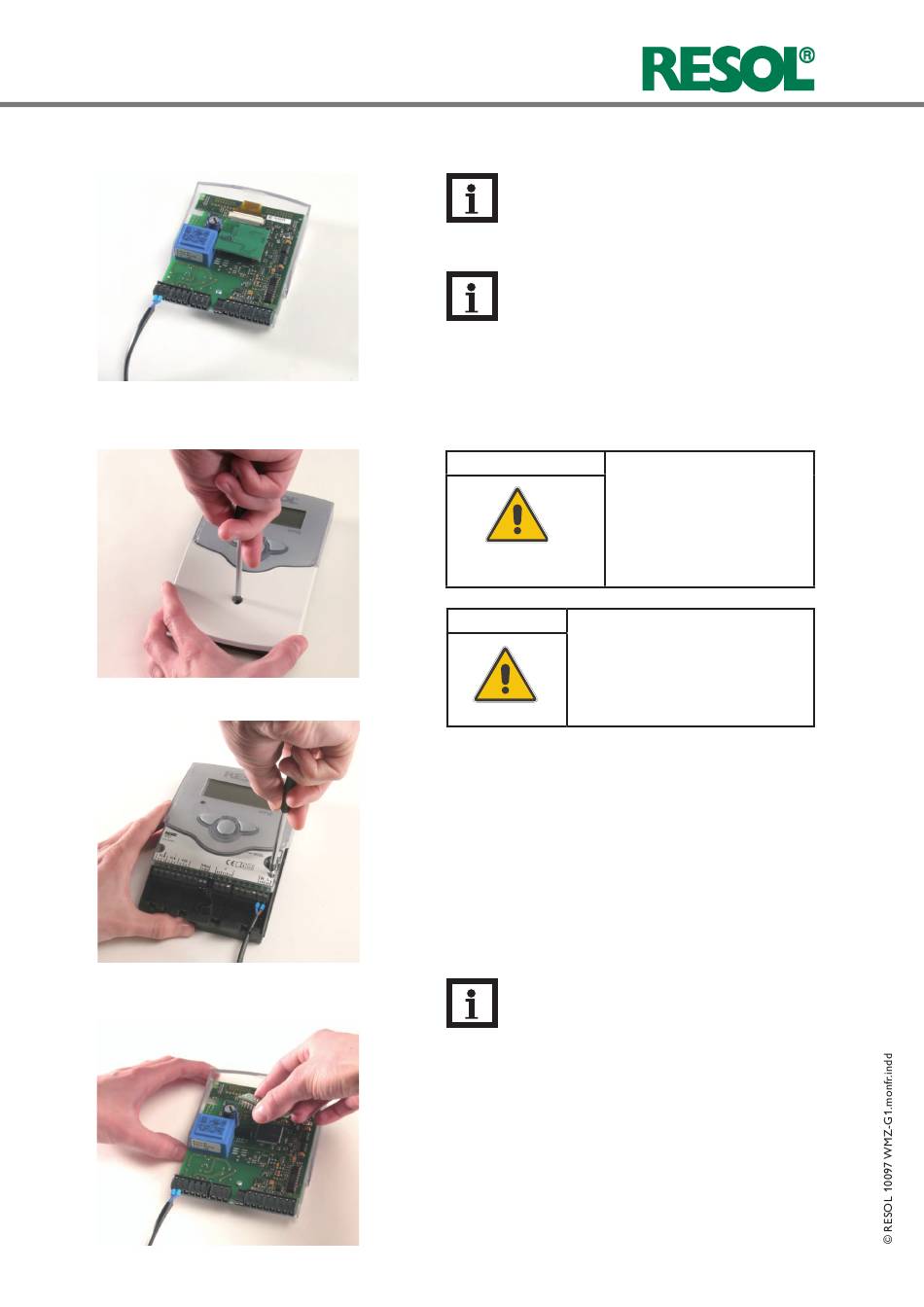 RESOL®

© RESOL 10097 WMZ-G1.monfr.indd