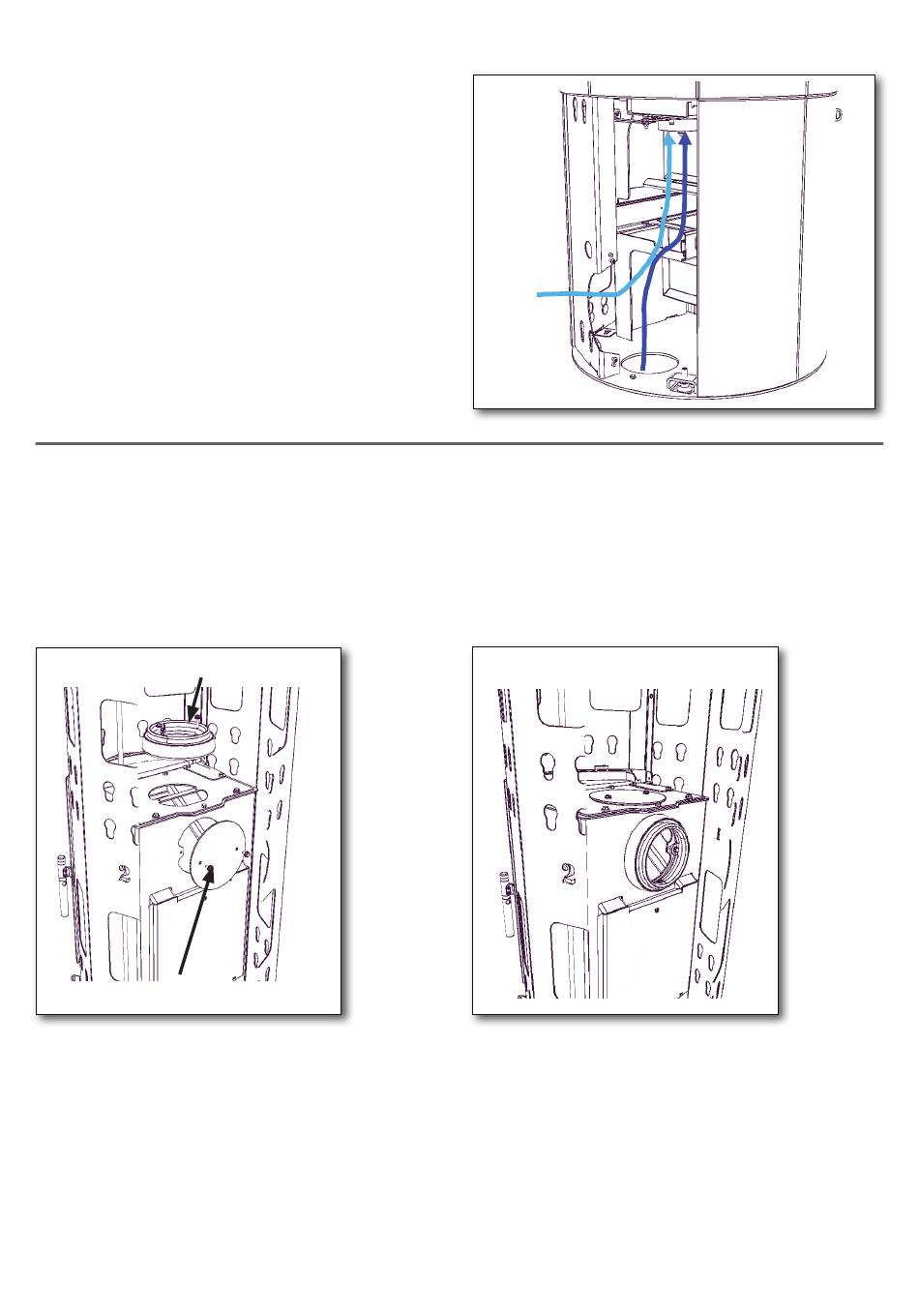 2

2