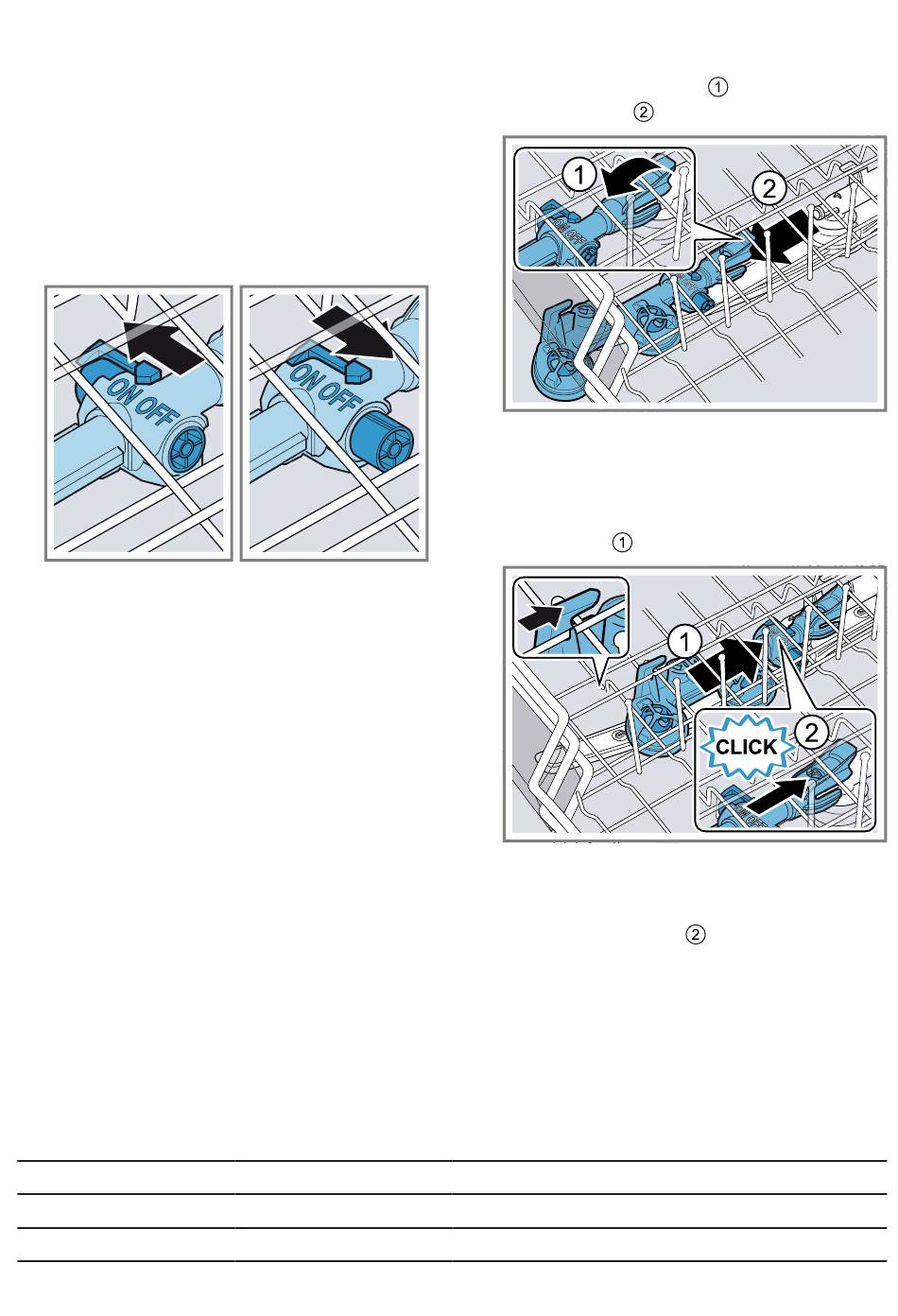 1
2

ON OFF

ON OFF

1

2

ON OFF

1

1

2

CLICK

2