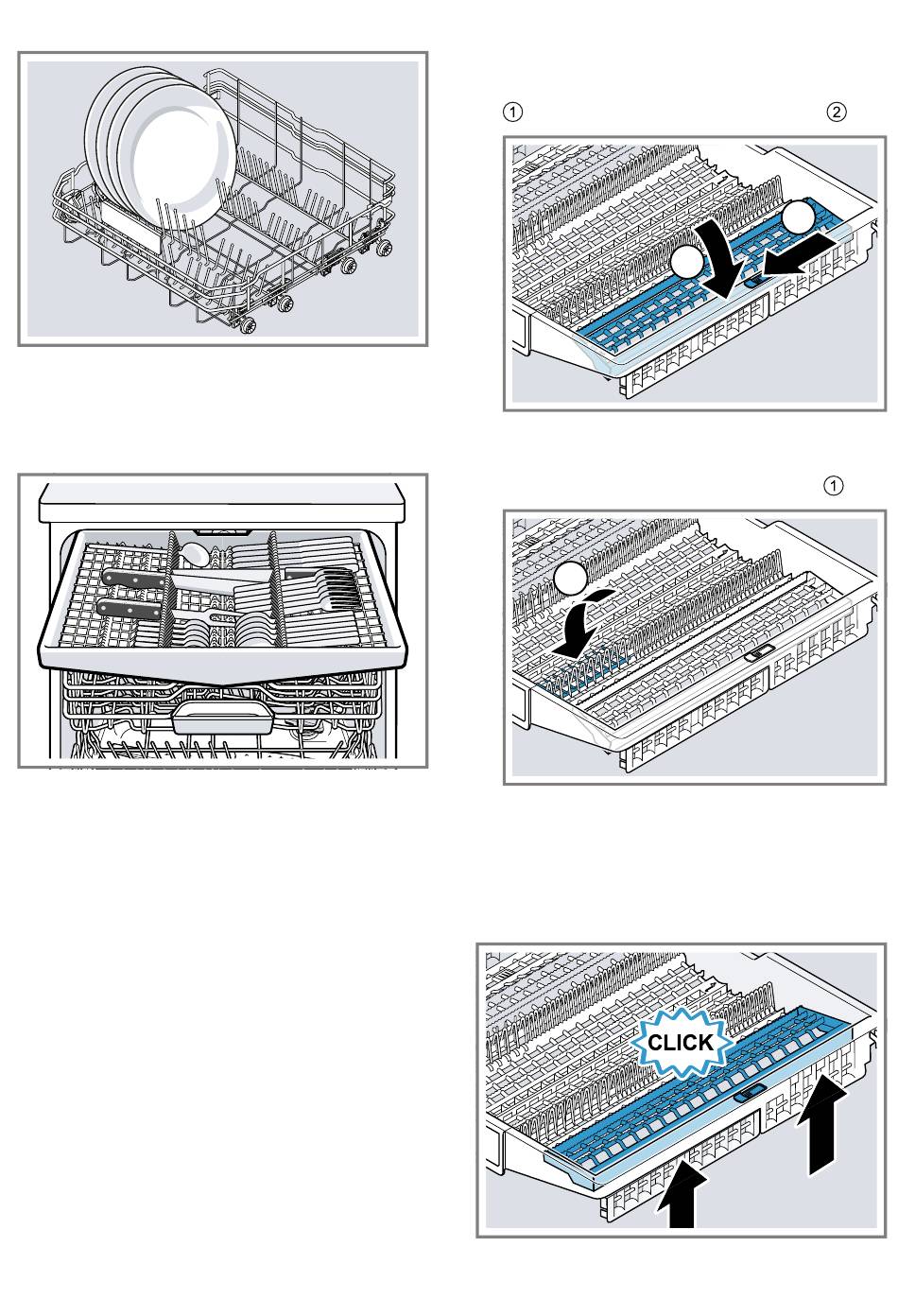 ①

②

①

CLICK