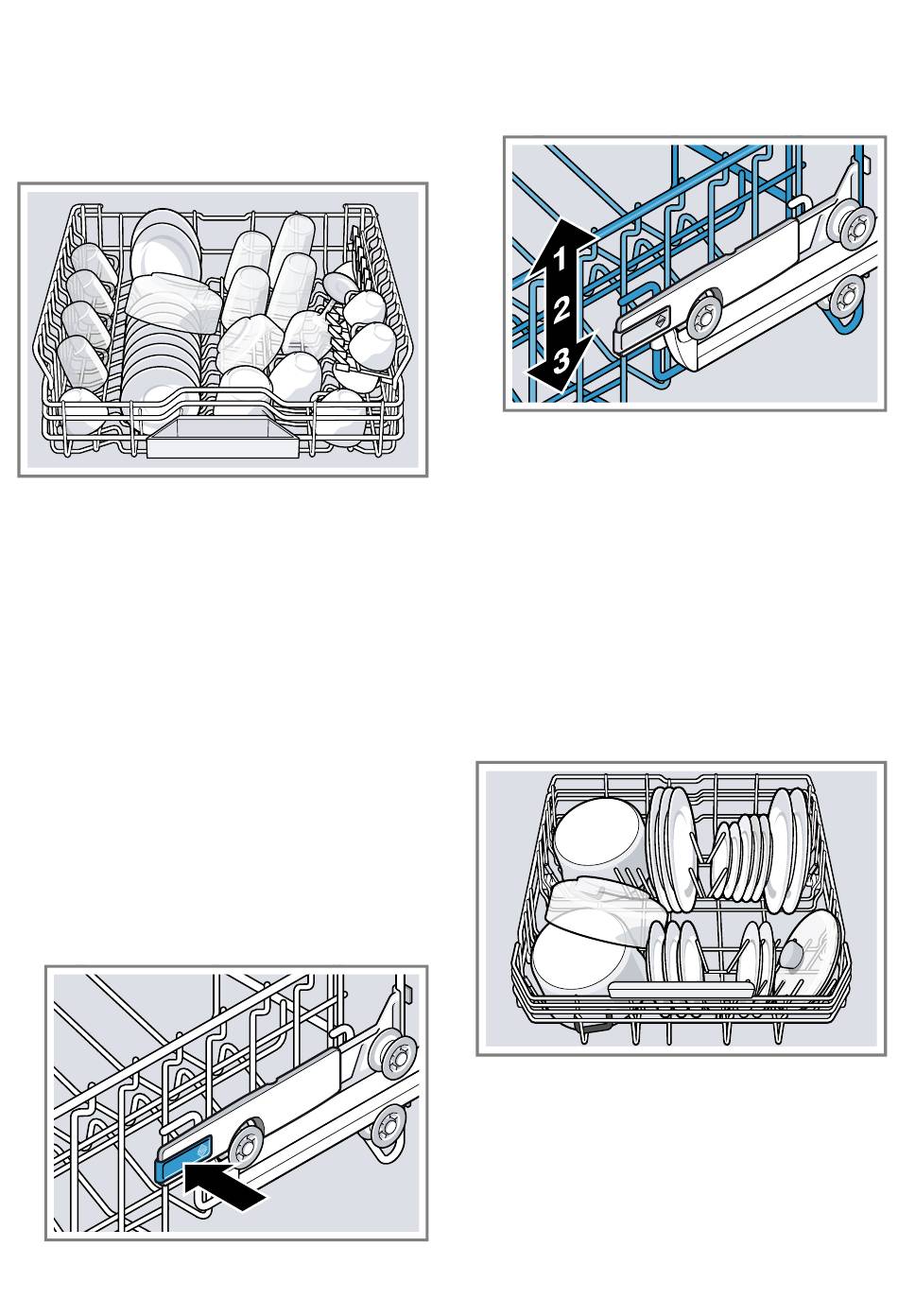 1
2
3