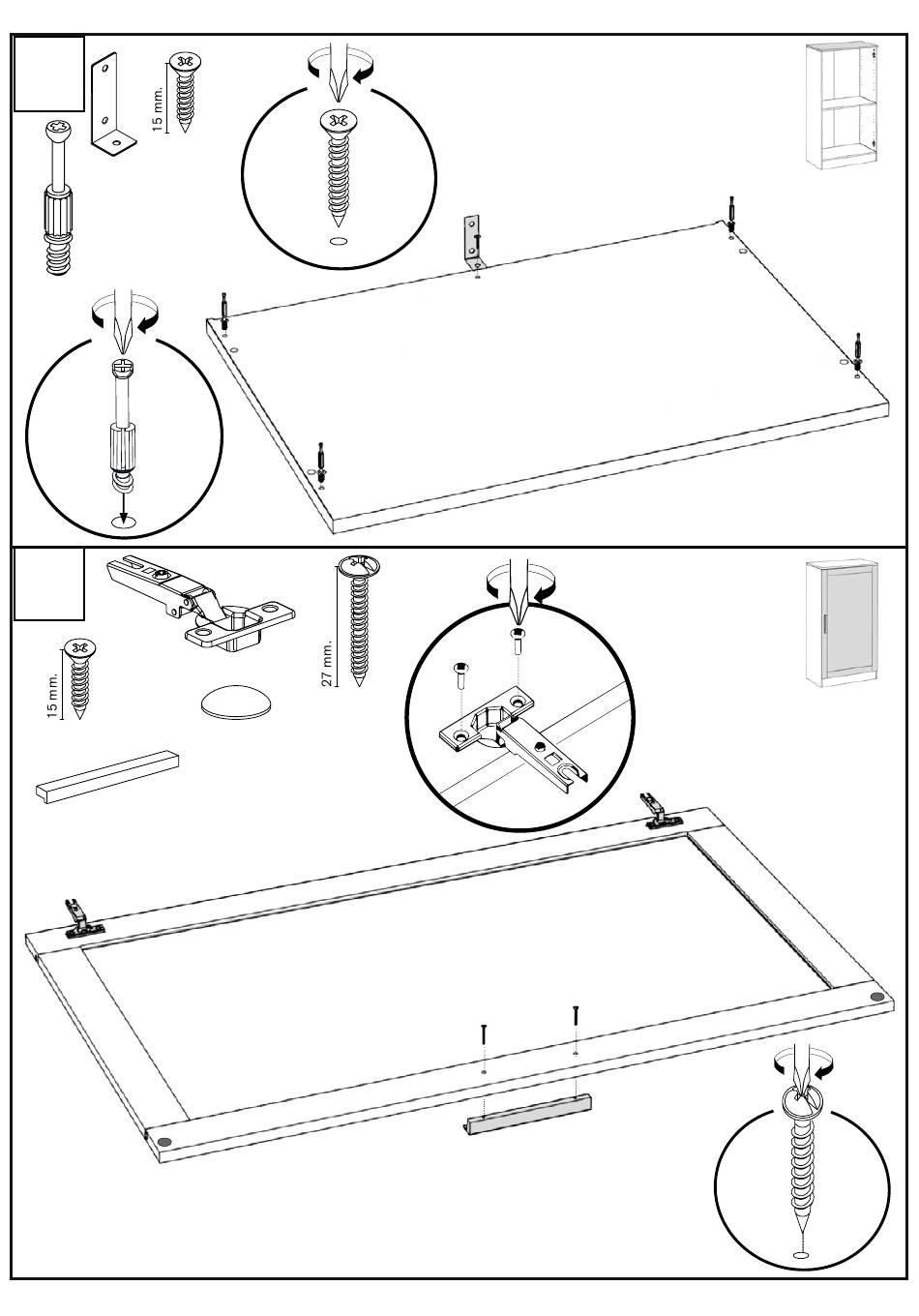 15 mm.

15 mm.

27 mm.