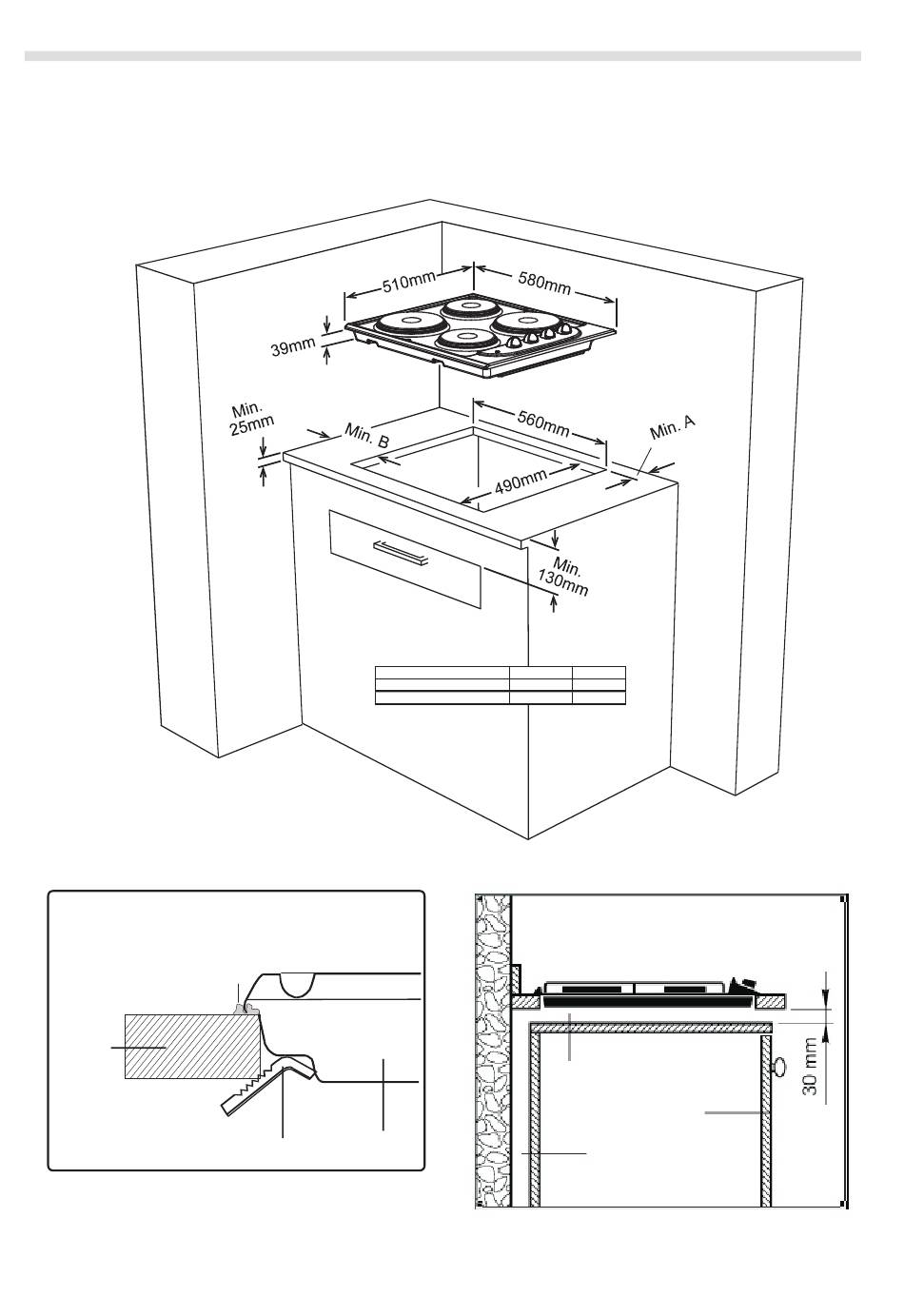 510mm
580mm
39mm
Min. 25mm
Min. B
560mm
Min. A
490mm
Min. 130mm
30 mm