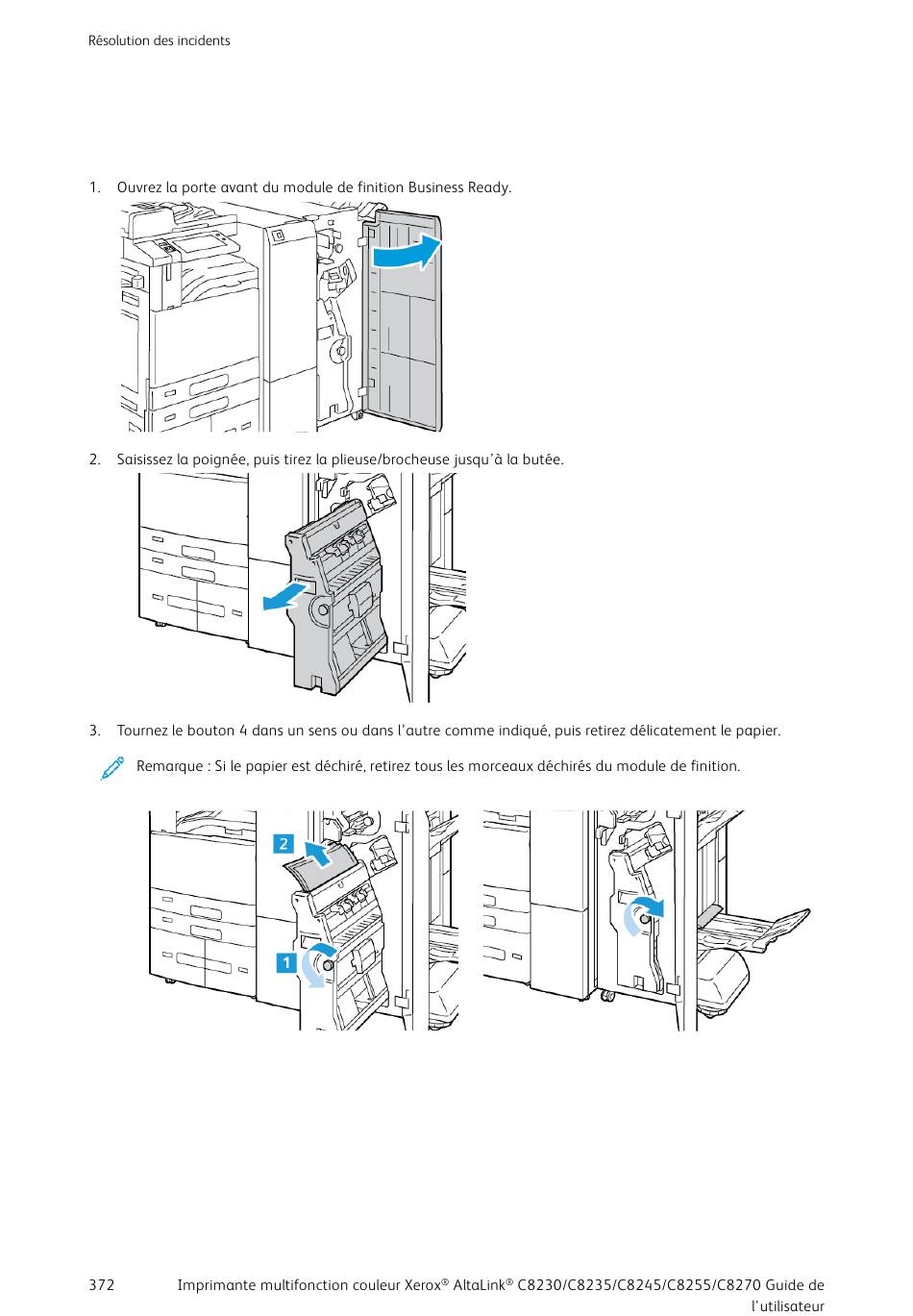 Résolution des incidents

1. Ouvrez la porte avant du module de finition Business Ready.

2. Saisissez la poignée, puis tirez la plieuse/brocheuse jusqu'à la butée.

3. Tournez le bouton 4 dans un sens ou dans l'autre comme indiqué, puis retirez délicatement le papier.

Remarque : Si le papier est déchiré, retirez tous les morceaux déchirés du module de finition.

2

1

372 Imprimante multifonction couleur Xerox® AltaLink® C8230/C8235/C8245/C8255/C8270 Guide de l'utilisateur