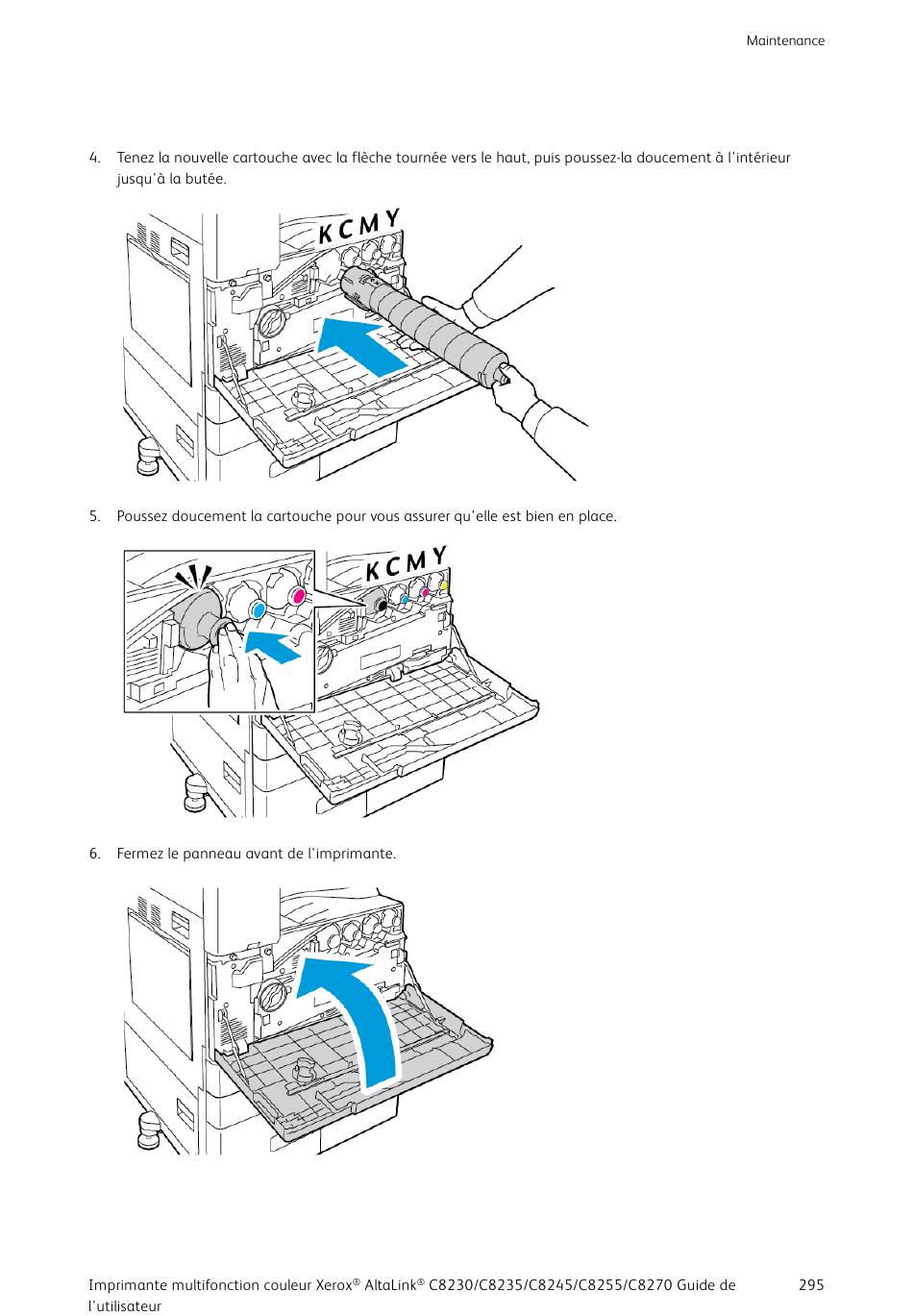 Maintenance

4. Tenez la nouvelle cartouche avec la flèche tournée vers le haut, puis poussez-la doucement à l'intérieur jusqu'à la butée.

K C M Y

5. Poussez doucement la cartouche pour vous assurer qu'elle est bien en place.

K C M Y

6. Fermez le panneau avant de l'imprimante.

Imprimante multifonction couleur Xerox® AltaLink® C8230/C8235/C8245/C8255/C8270 Guide de l'utilisateur

295