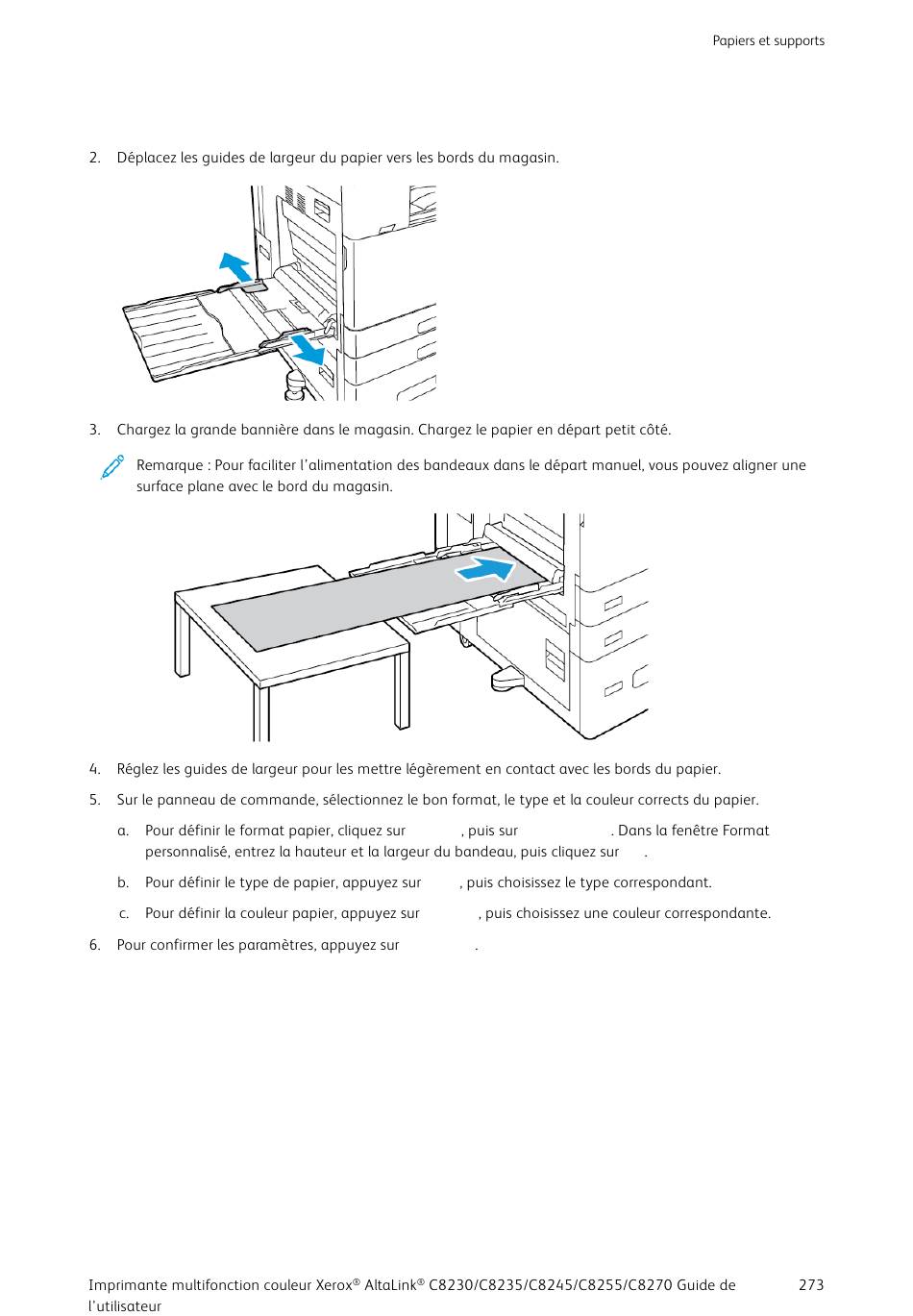 Papiers et supports

2. Déplacez les guides de largeur du papier vers les bords du magasin.

3. Chargez la grande bannière dans le magasin. Chargez le papier en départ petit côté.

Remarque : Pour faciliter l'alimentation des bandeaux dans le départ manuel, vous pouvez aligner une surface plane avec le bord du magasin.

4. Réglez les guides de largeur pour les mettre légèrement en contact avec les bords du papier.

5. Sur le panneau de commande, sélectionnez le bon format, le type et la couleur corrects du papier.

a. Pour définir le format papier, cliquez sur , puis sur . Dans la fenêtre Format personnalisé, entrez la hauteur et la largeur du bandeau, puis cliquez sur .

b. Pour définir le type de papier, appuyez sur , puis choisissez le type correspondant.

c. Pour définir la couleur papier, appuyez sur , puis choisissez une couleur correspondante.

6. Pour confirmer les paramètres, appuyez sur .

Imprimante multifonction couleur Xerox® AltaLink® C8230/C8235/C8245/C8255/C8270 Guide de l'utilisateur

273