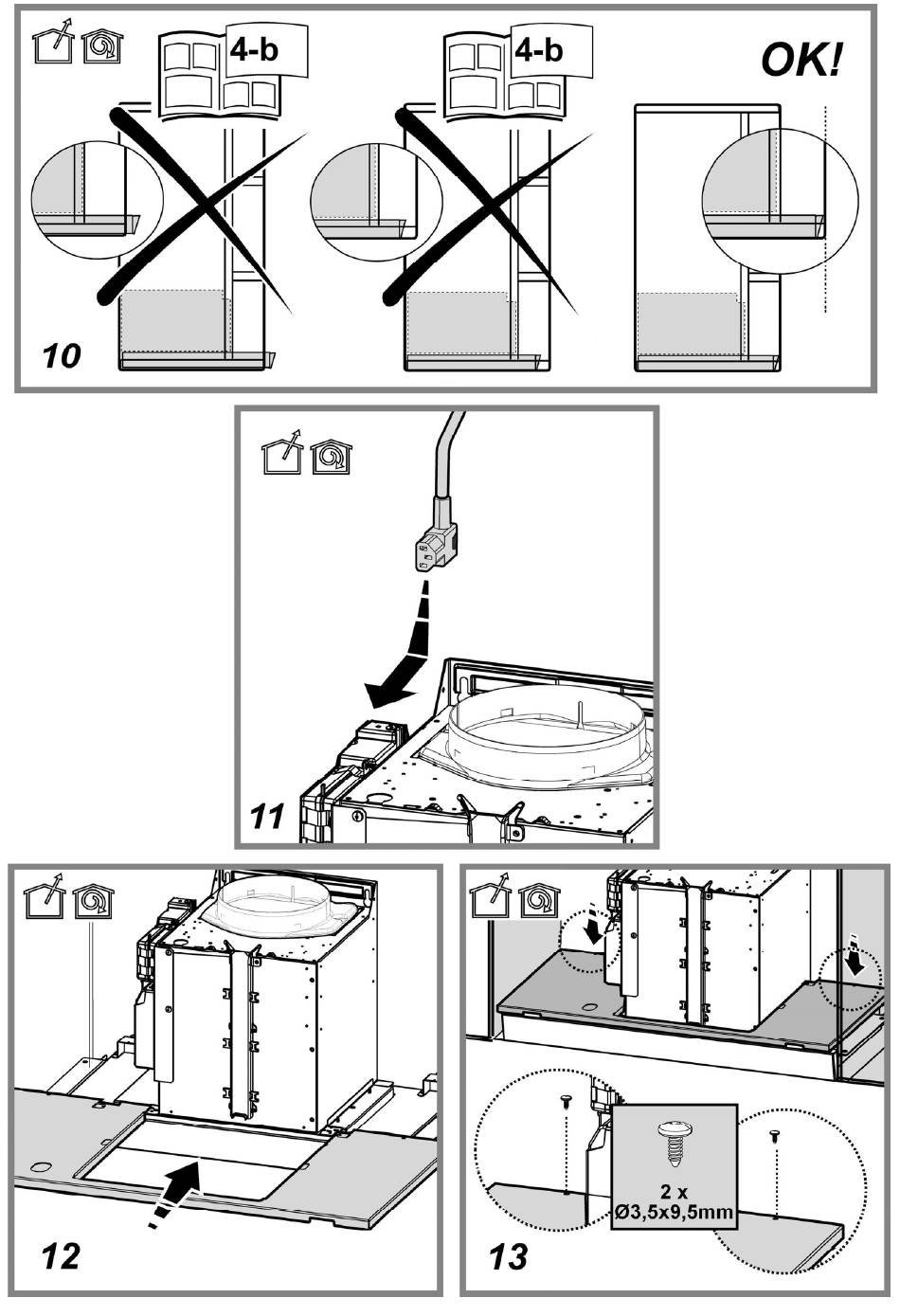 4-b

4-b

OK!

10

11

12

2 x
Ø3,5x9,5mm

13