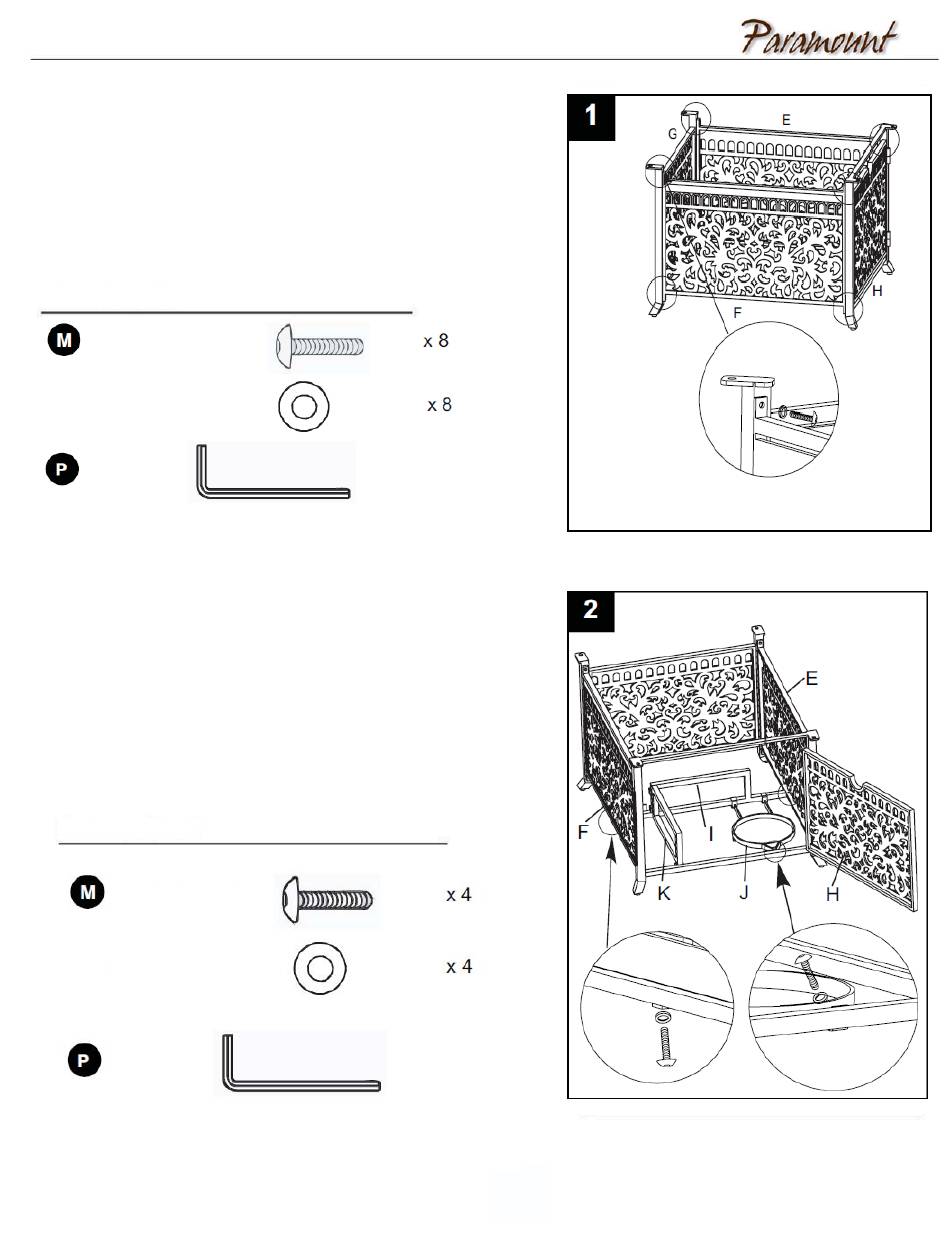 Paramount

M x 8

x 8

P

1

G E

H

F

M x 4

x 4

P

2

E

F I

K J H