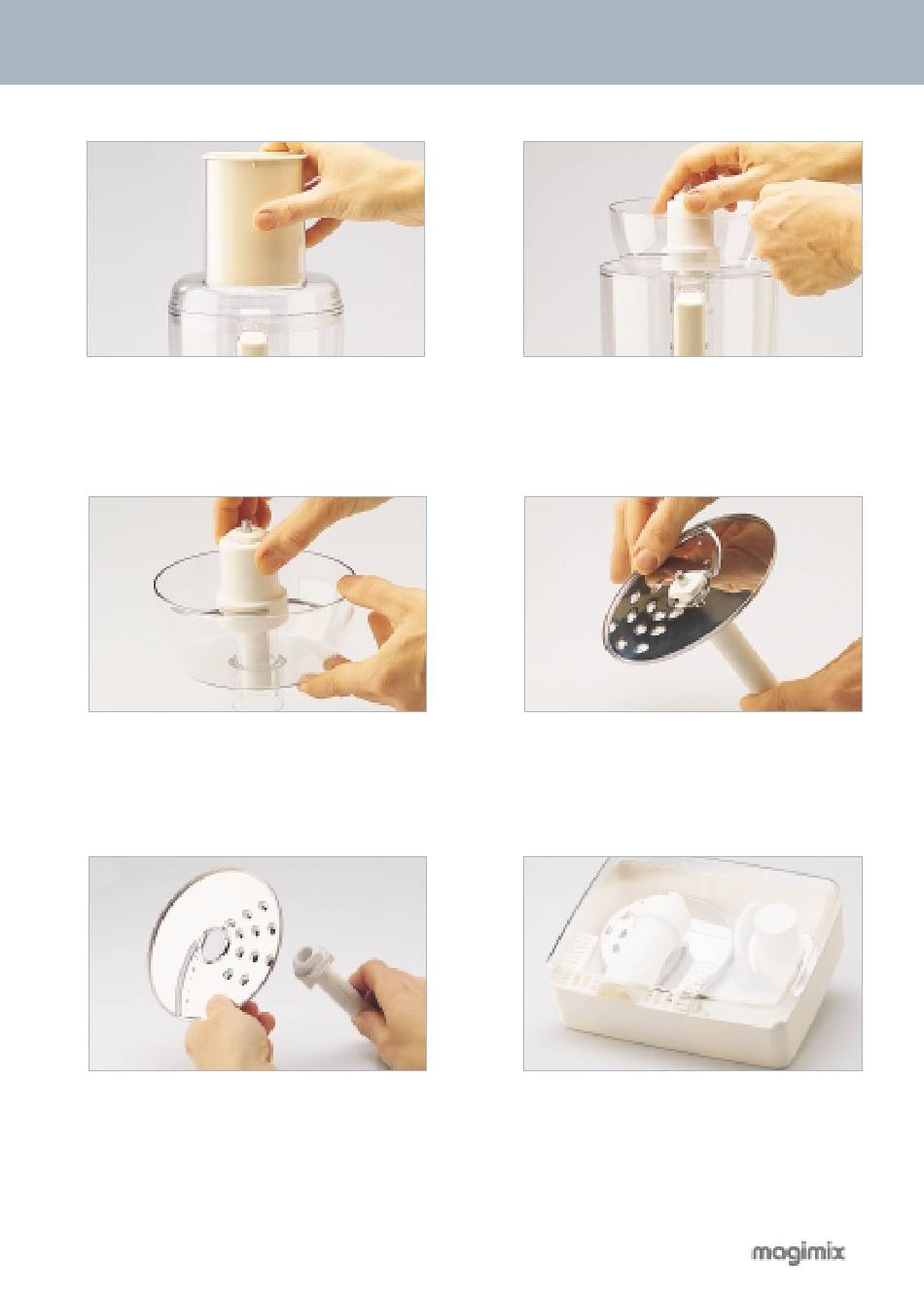 magimix