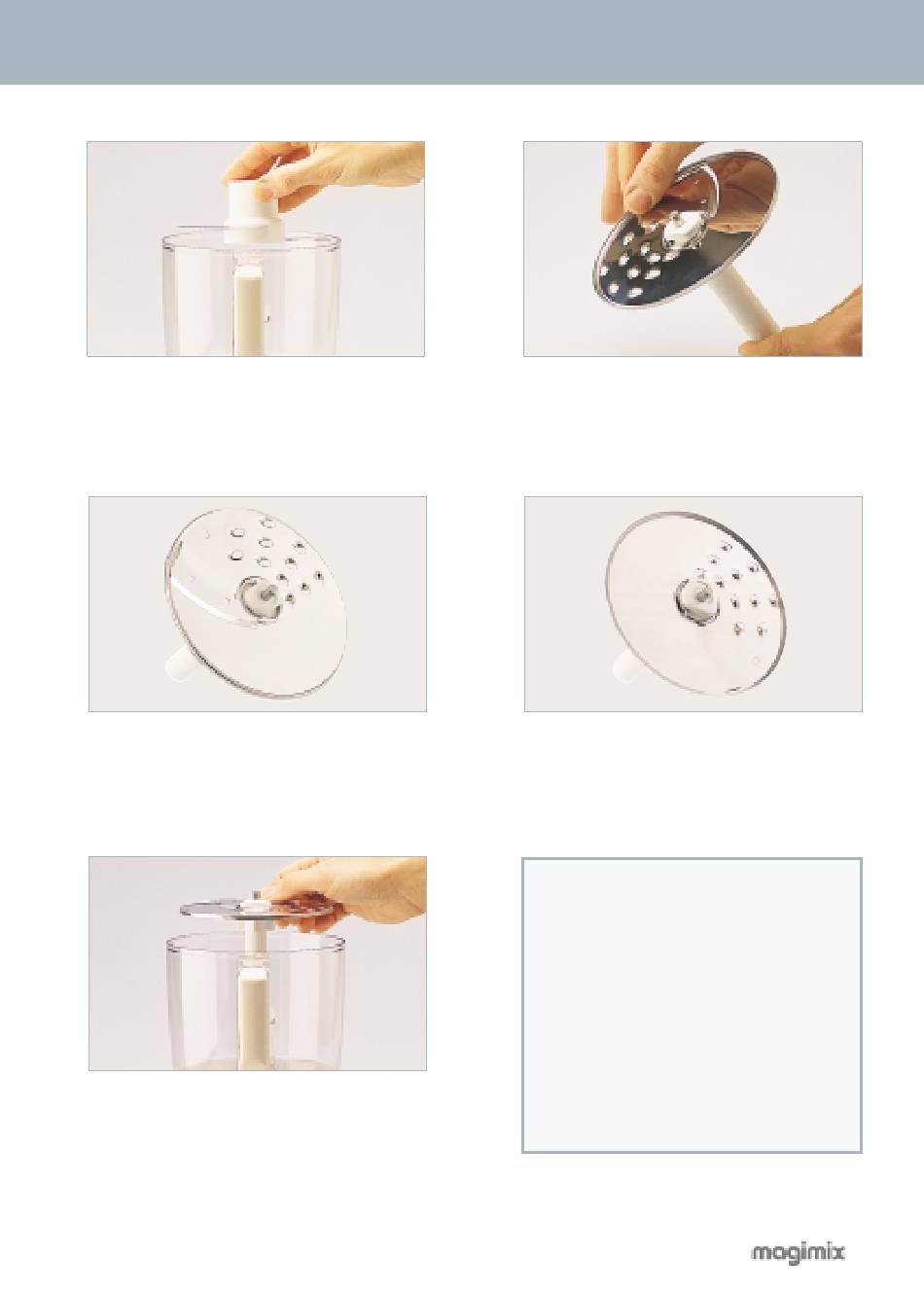 magimix