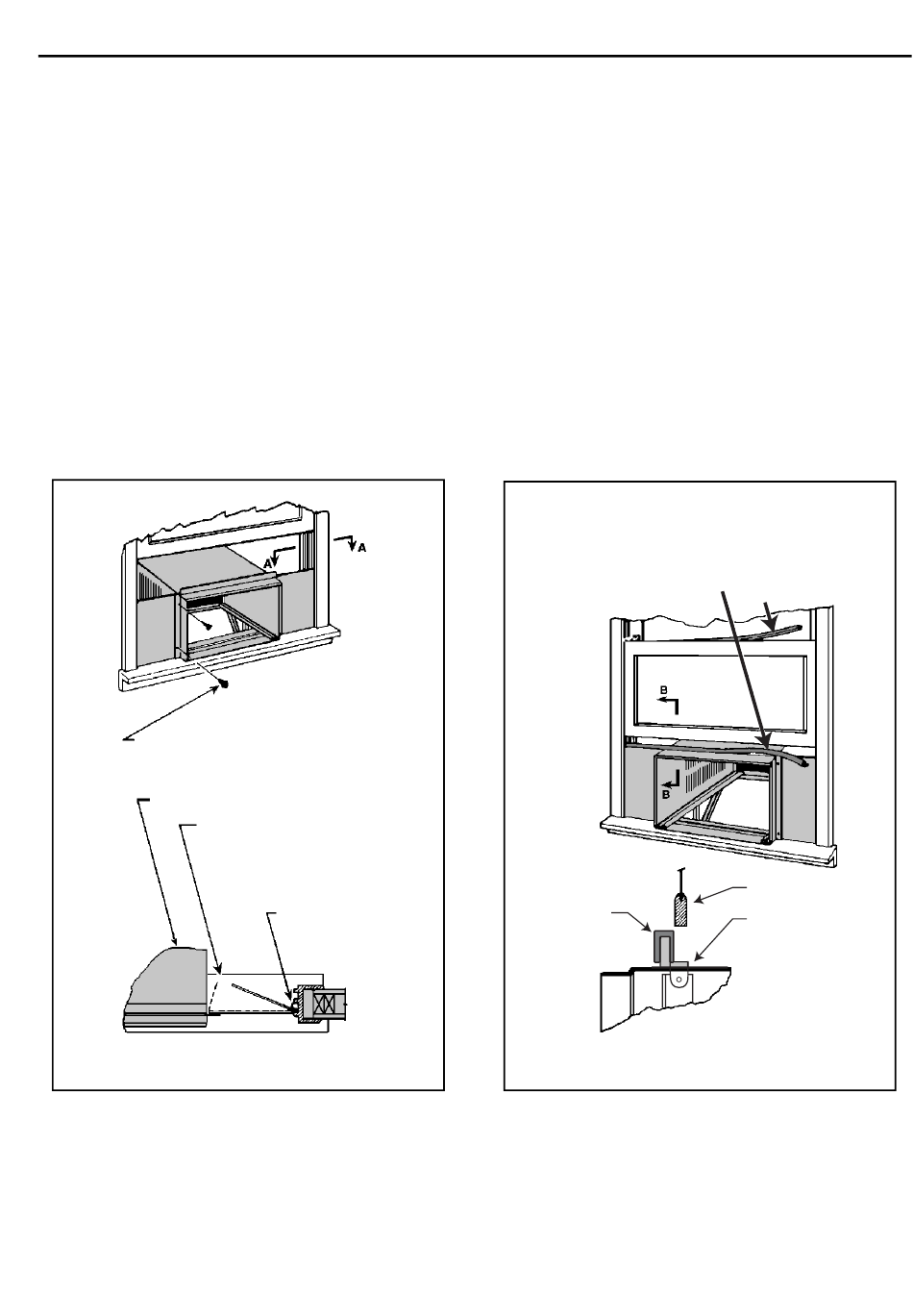 A
A
B
B