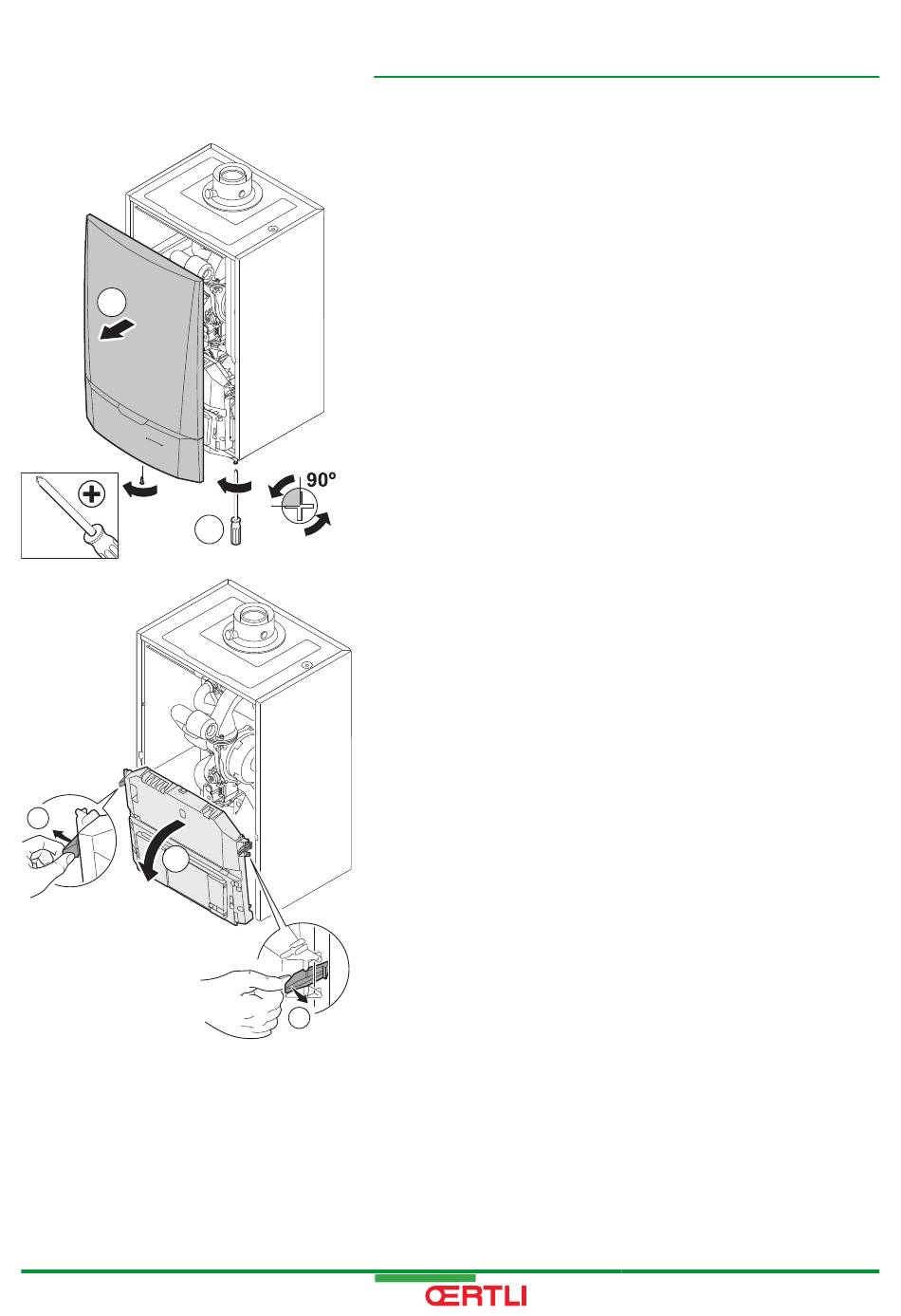 90°

ŒRTLI