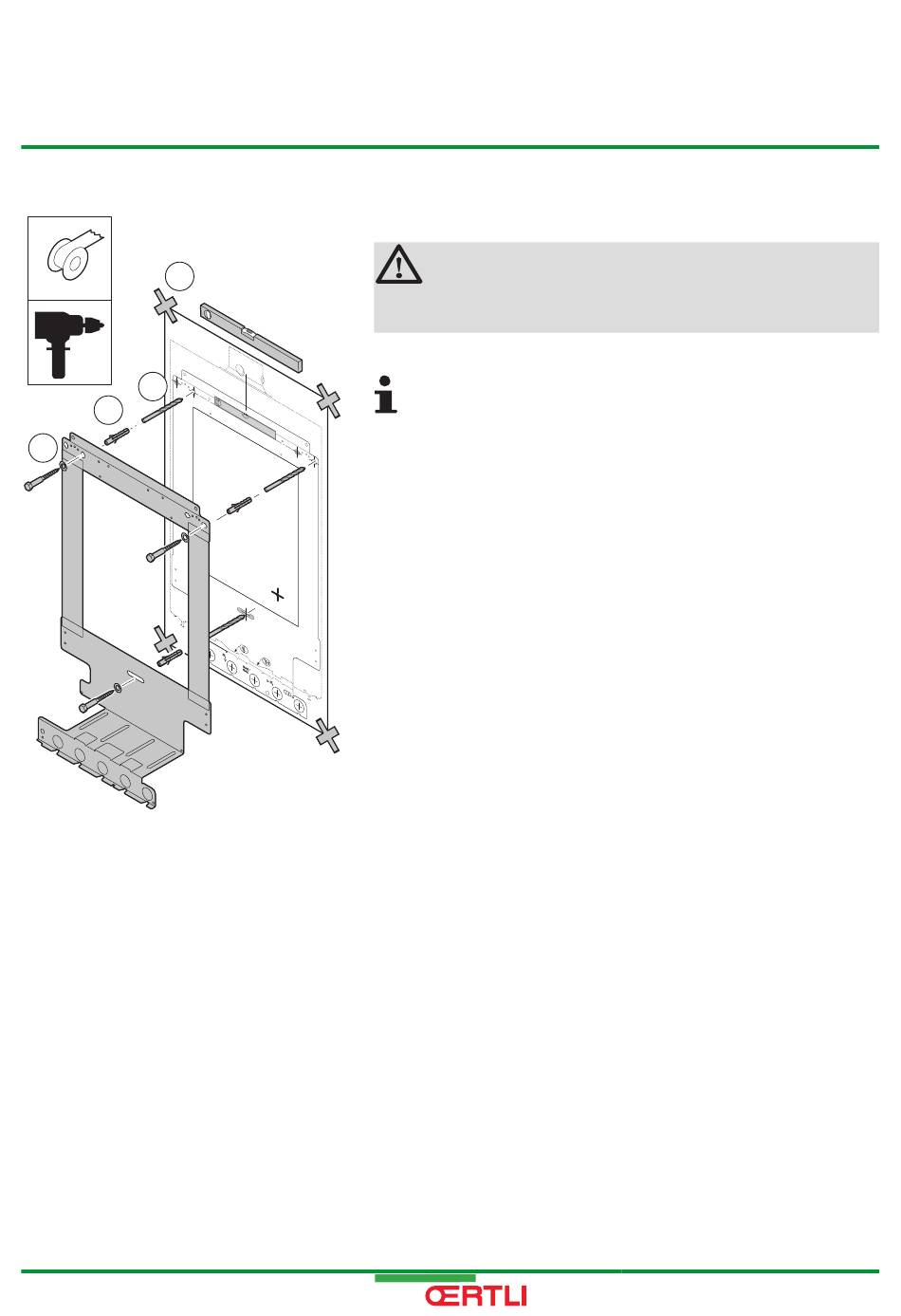 ŒRTLI