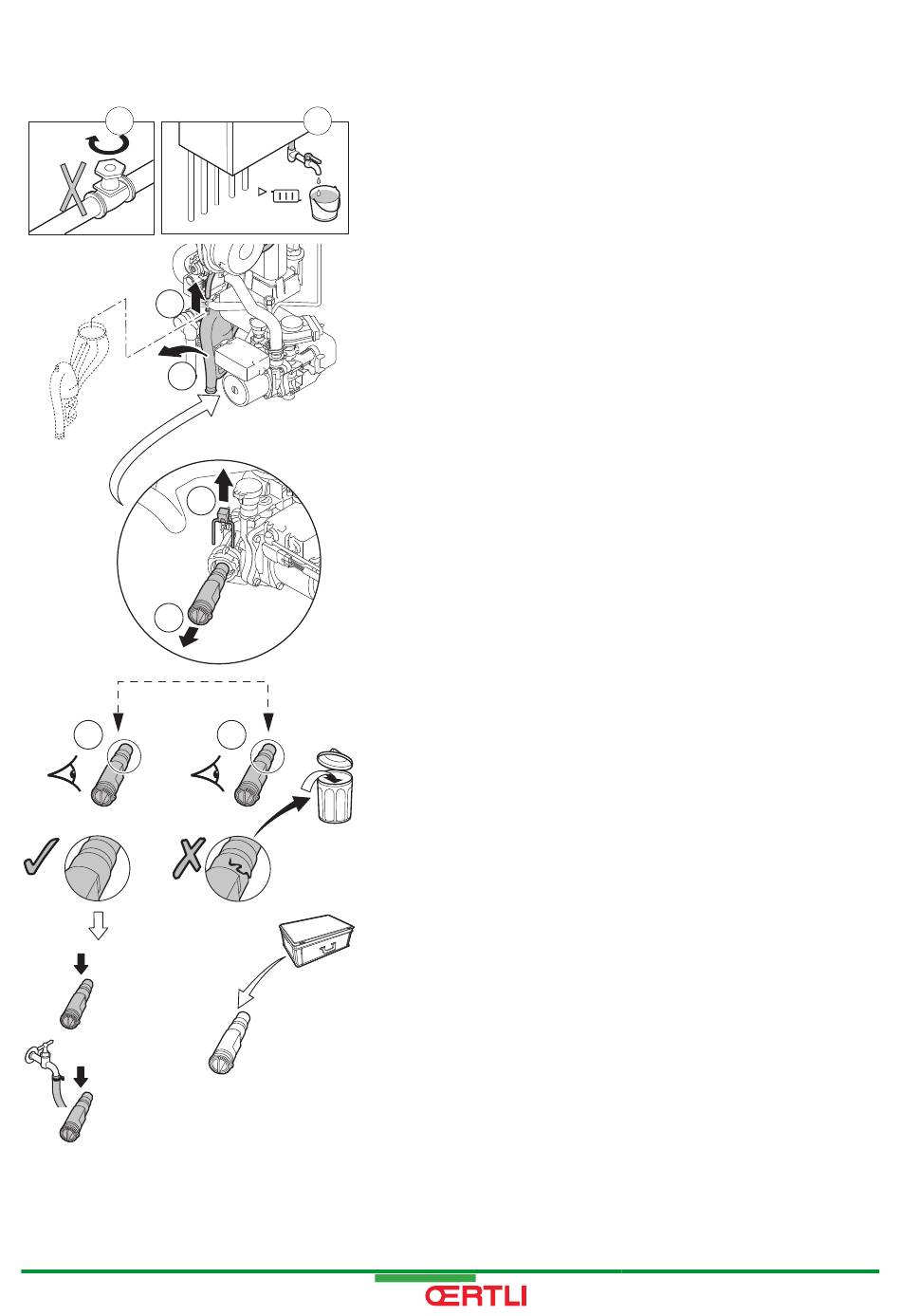 ŒRTLI