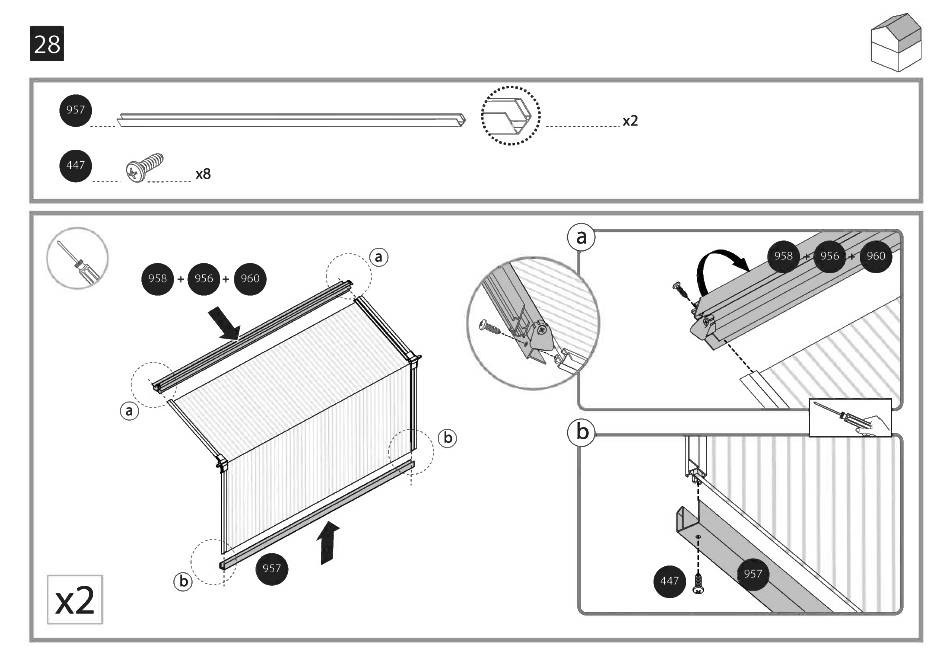 28

957
x2

447
x8

958 + 956 + 960

a

a

b

b

957

x2

a

958 + 956 + 960

b

447

957