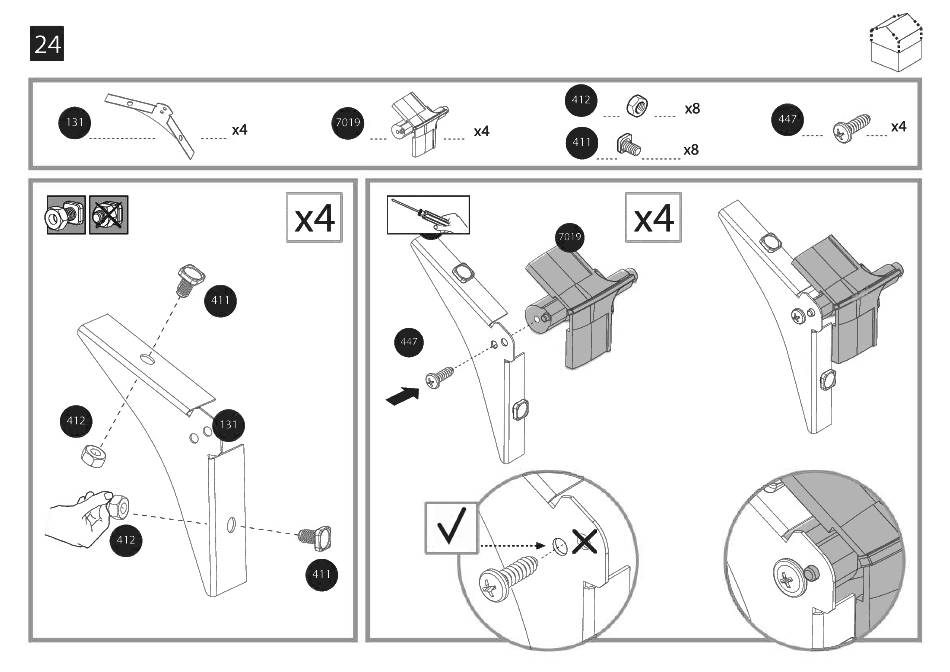 24

131 x4

7019 x4

412 x8

411 x8

447 x4

x4

411

412

131

412

411

x4

7019

447