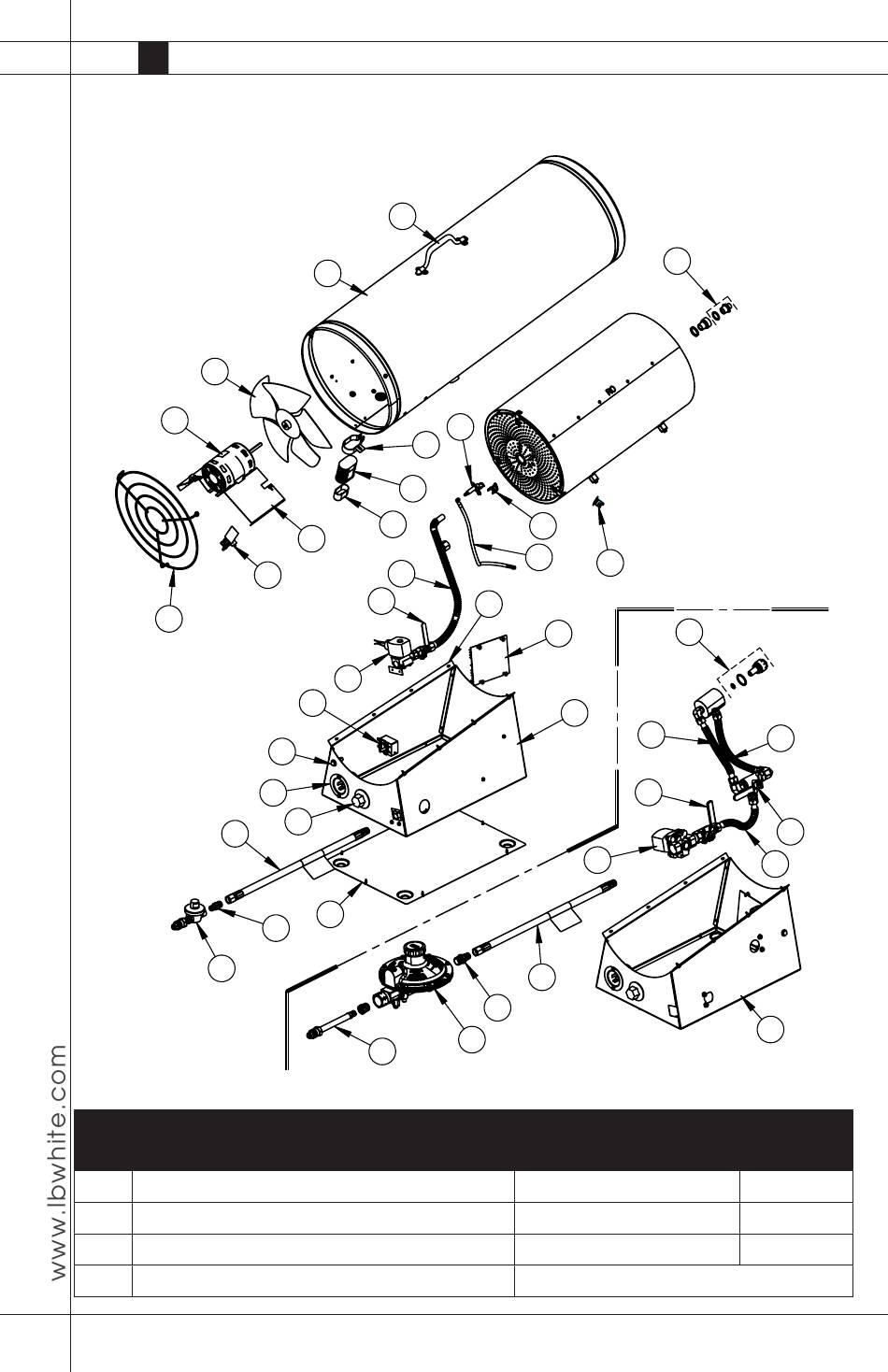 www.lbwhite.com