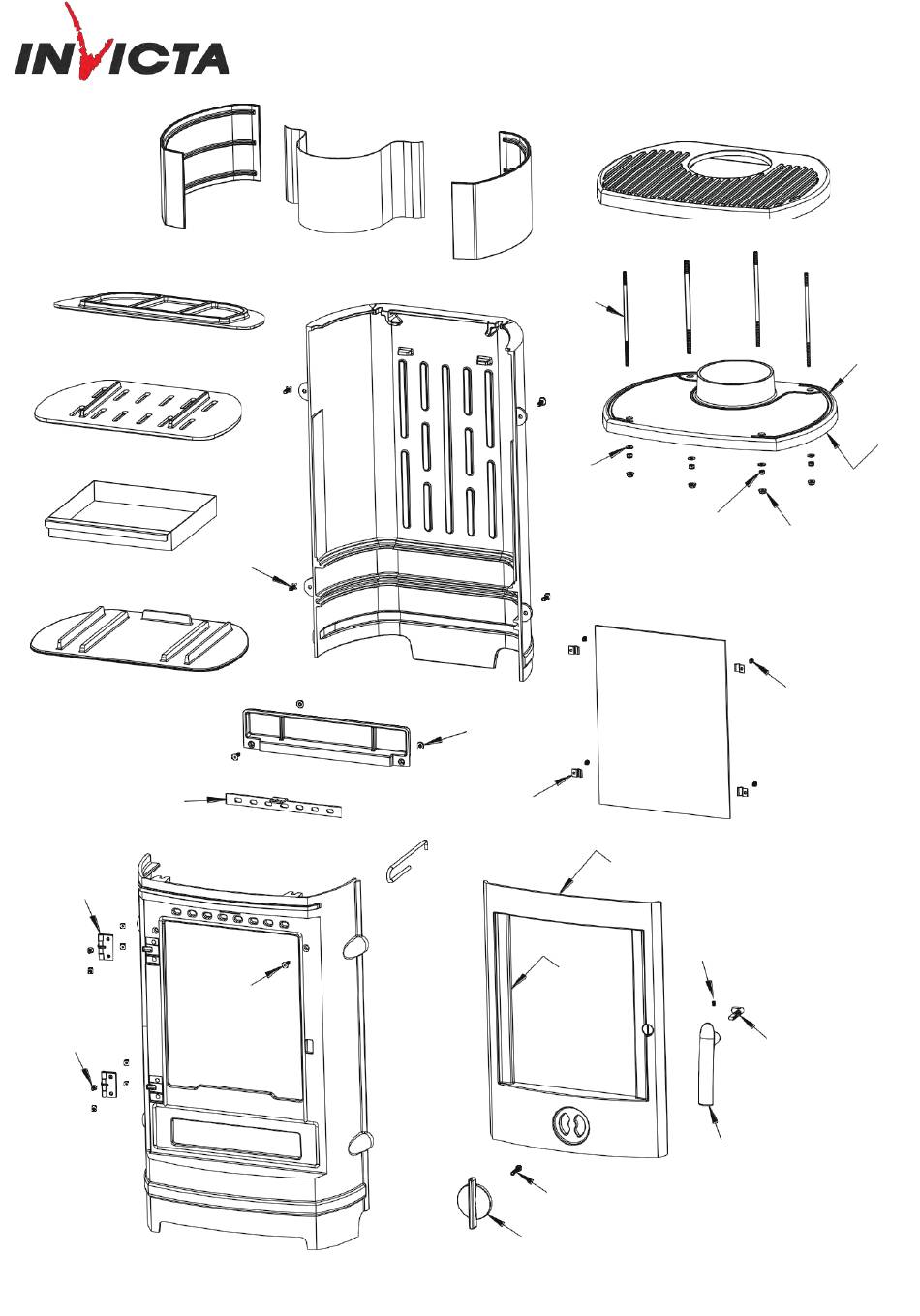 INVICTA