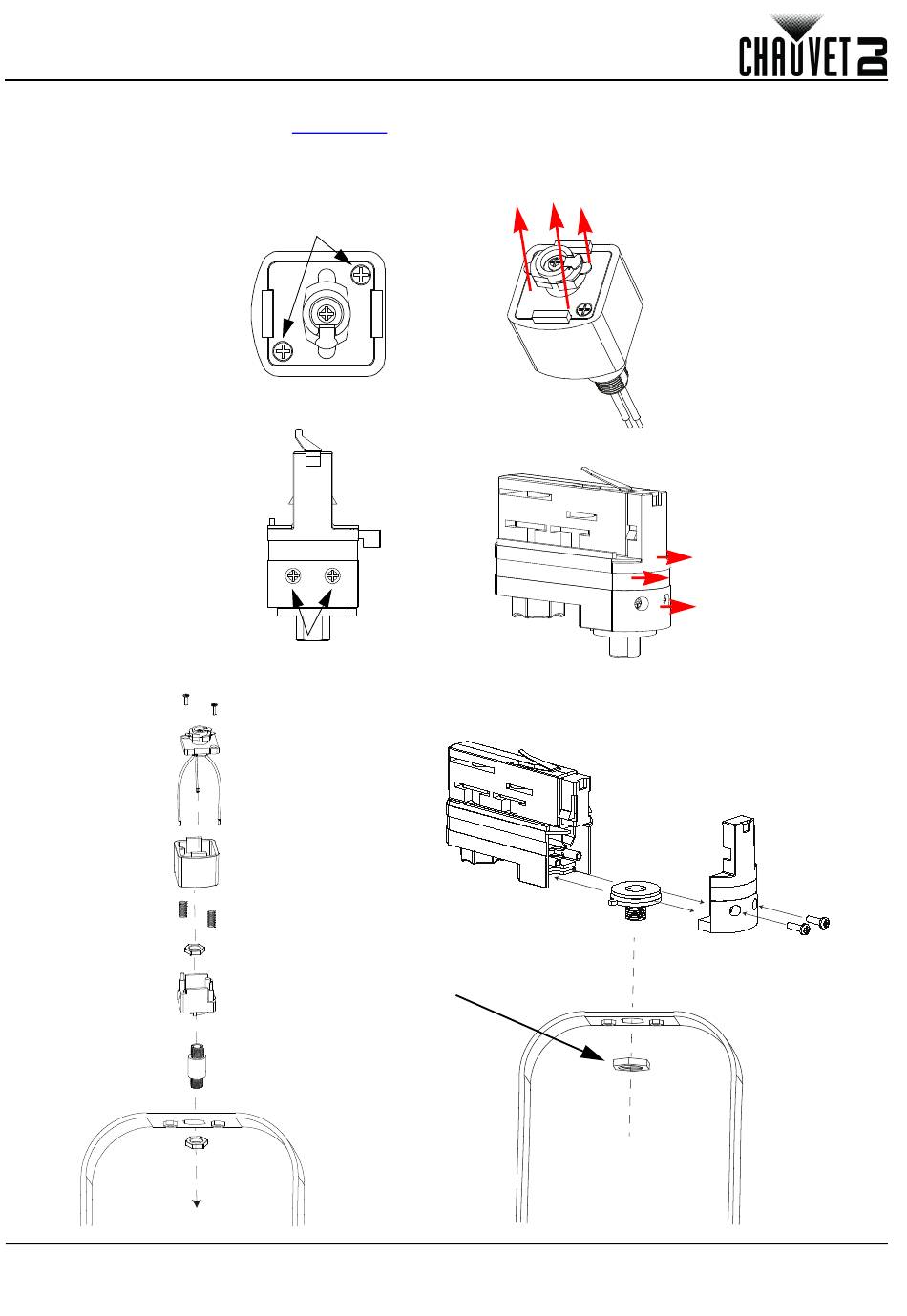 CHAUVET DJ