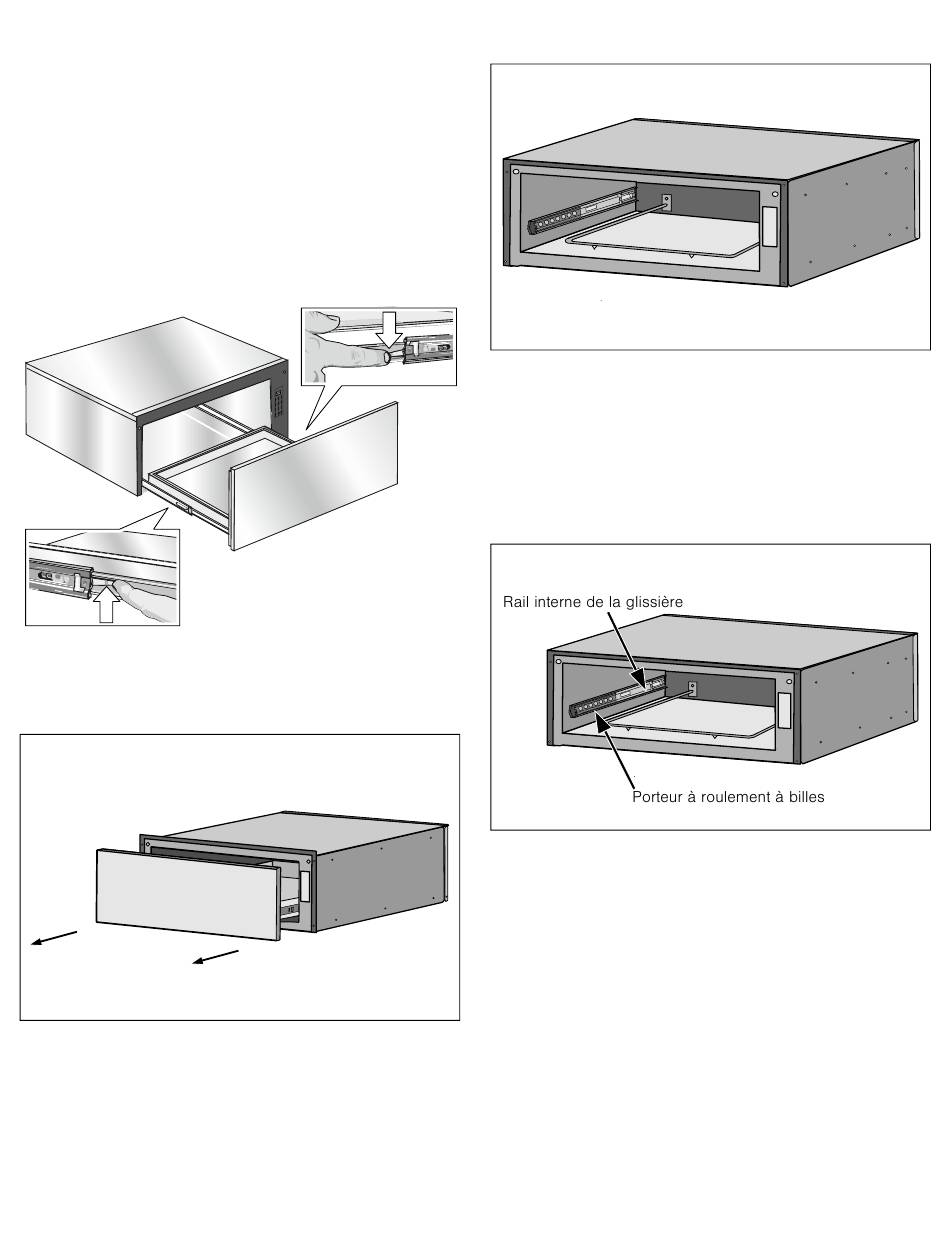 Rail interne de la glissière

Porteur à roulement à billes