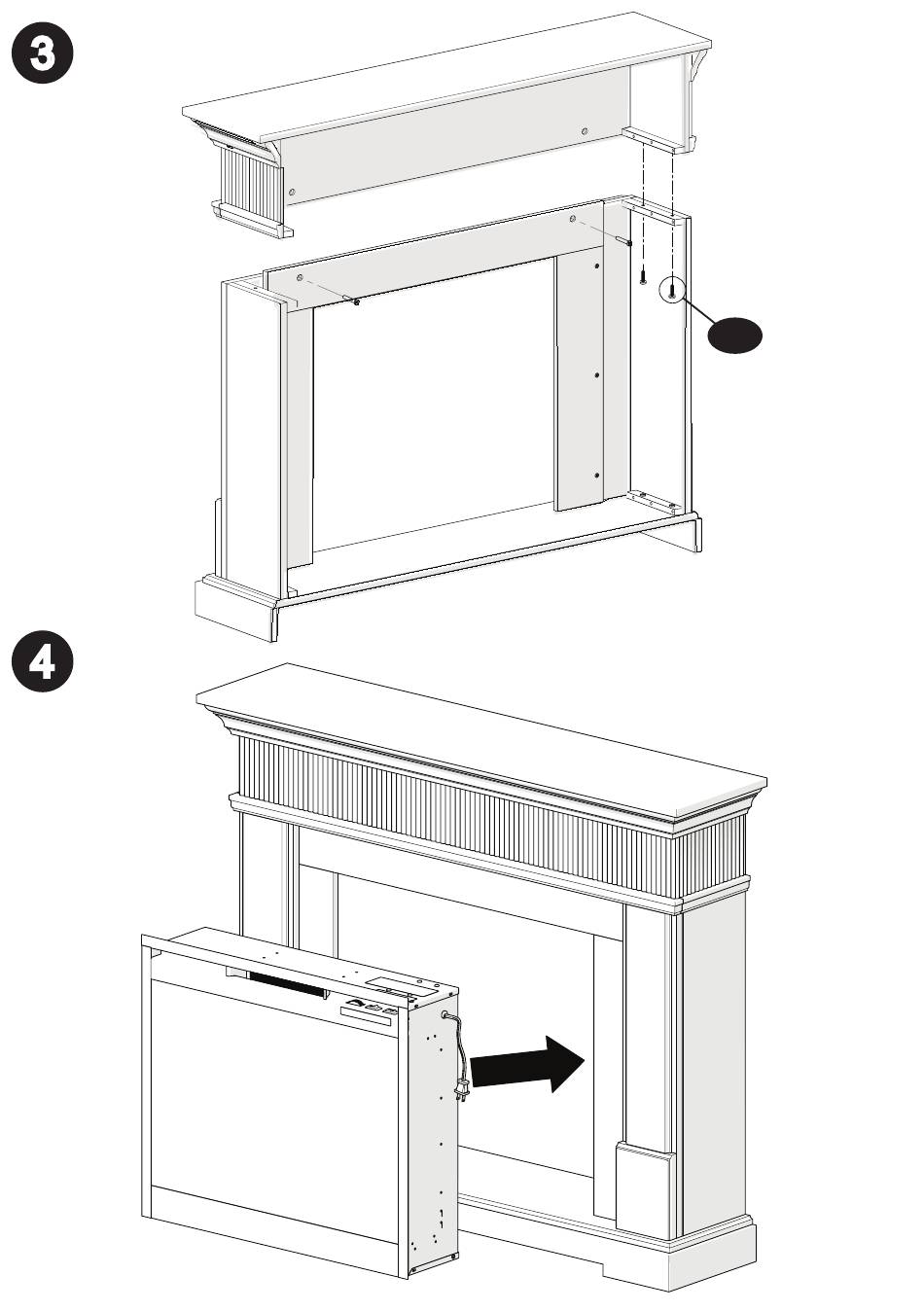 3

4