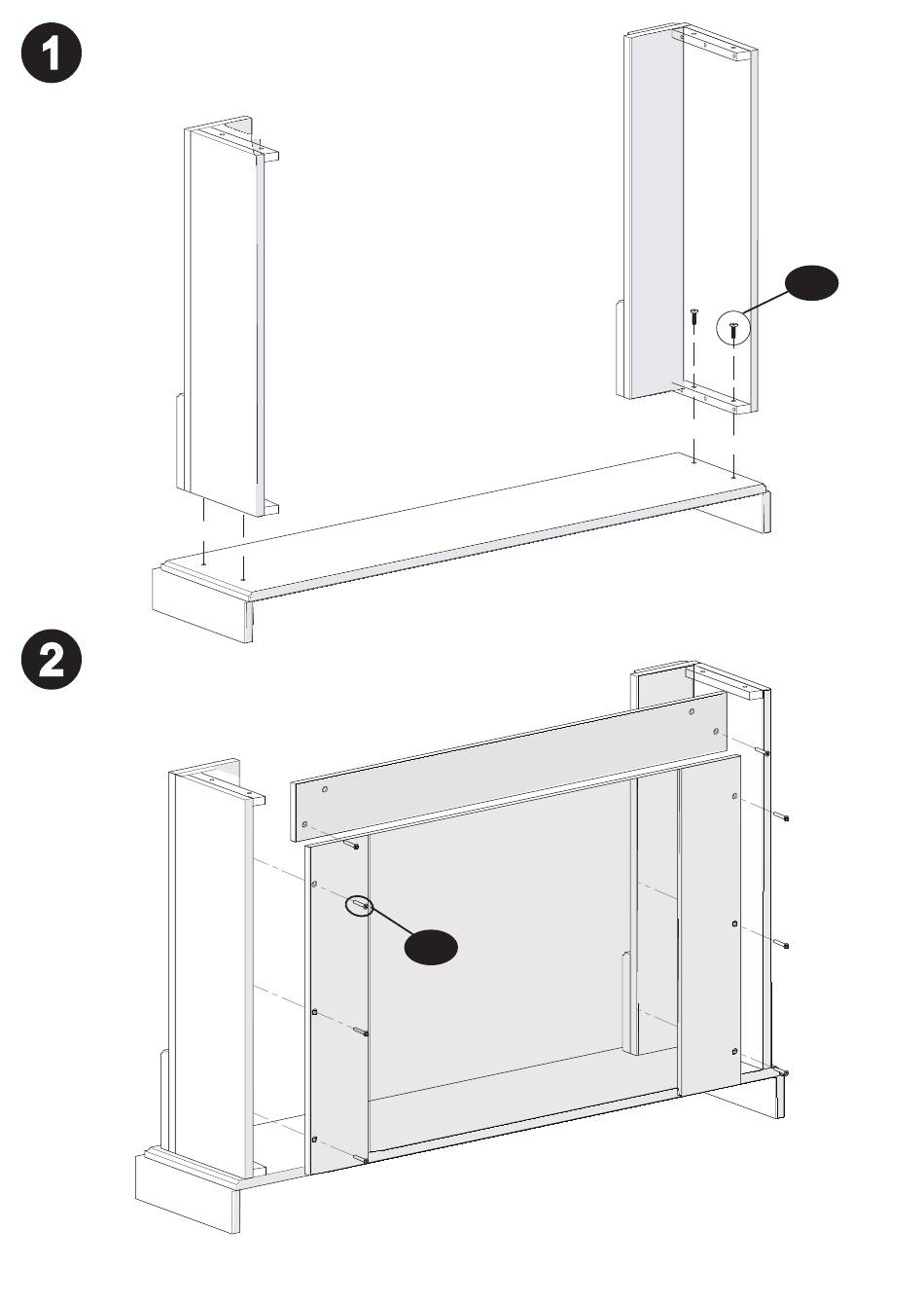 1

2