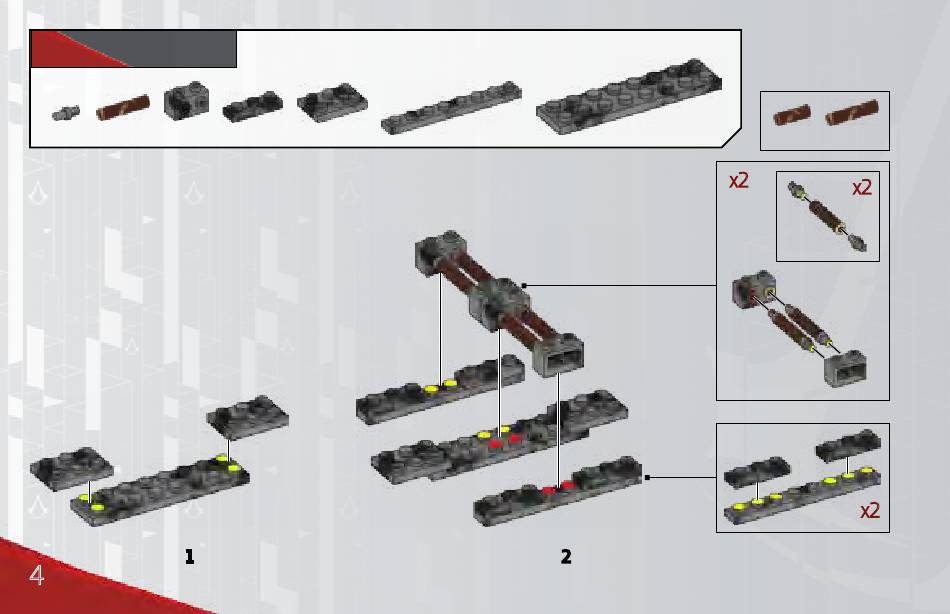 x2

x2

x2

1

2

4